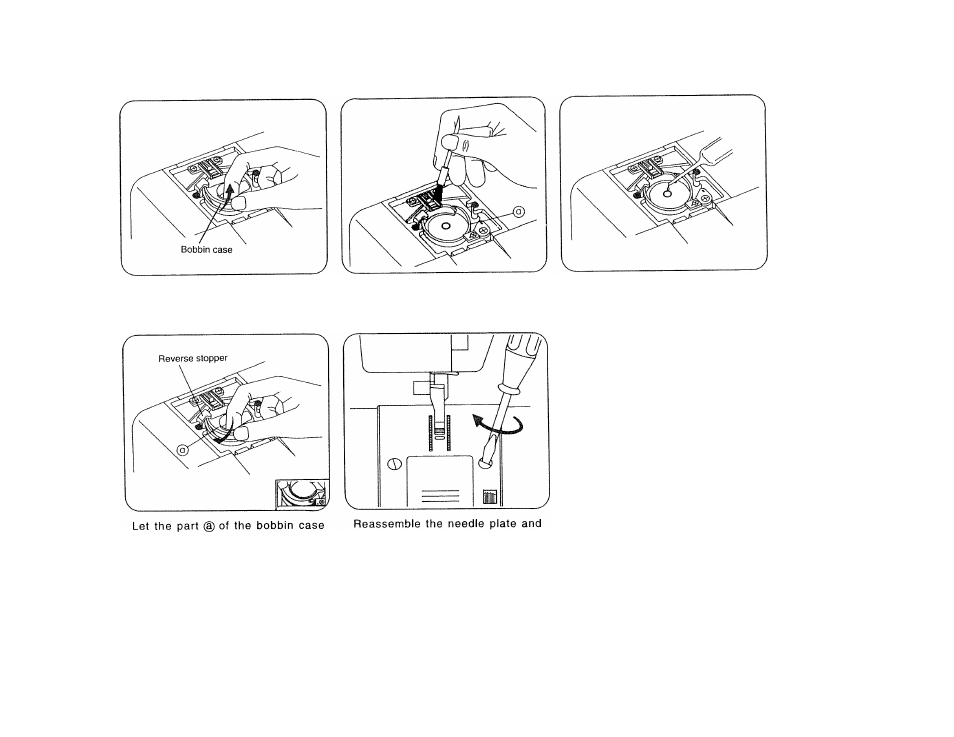 Bobbin case

a

Reverse stopper

a

Let the part ⓐ of the bobbin case

Reassemble the needle plate and