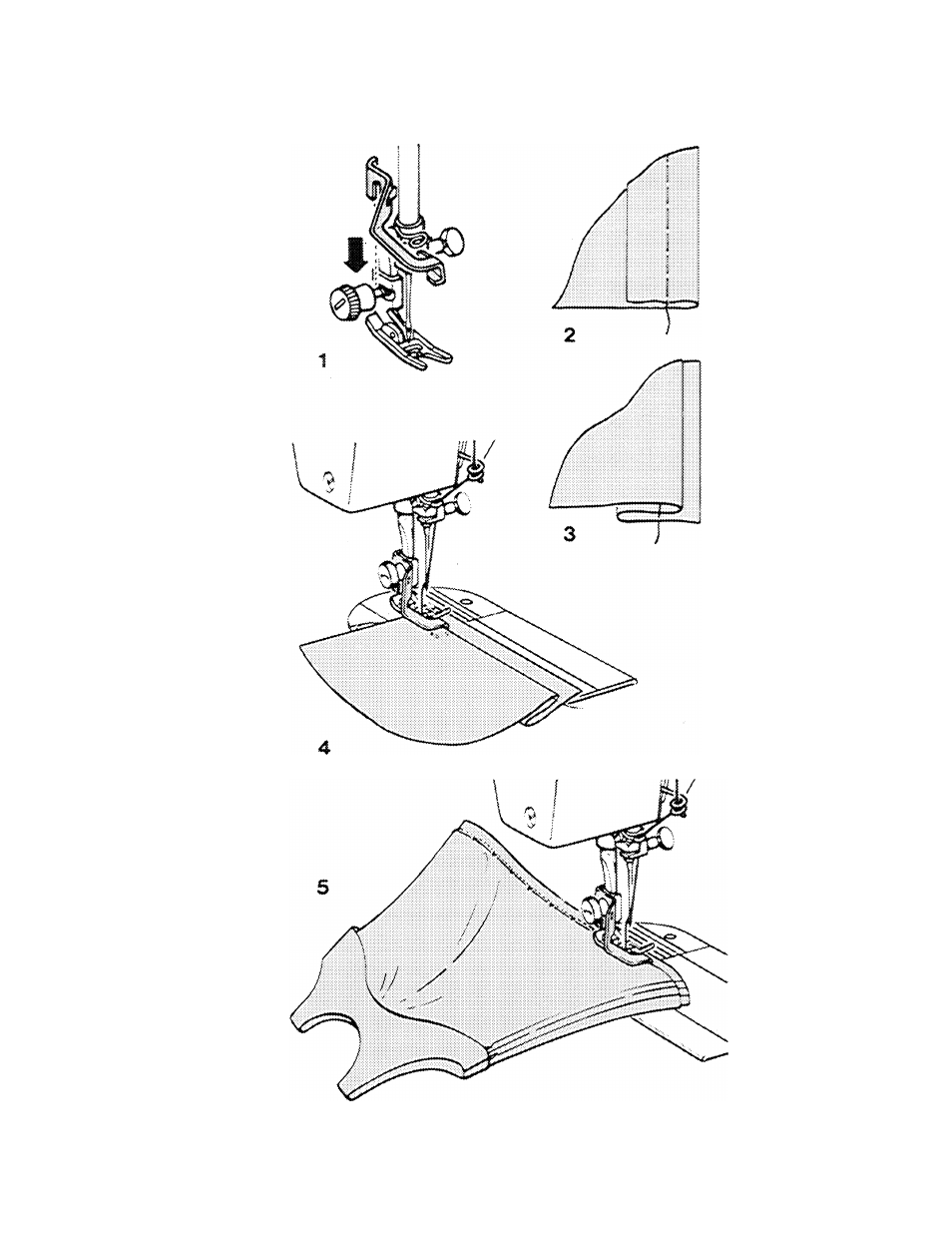 1

2

3

4

5