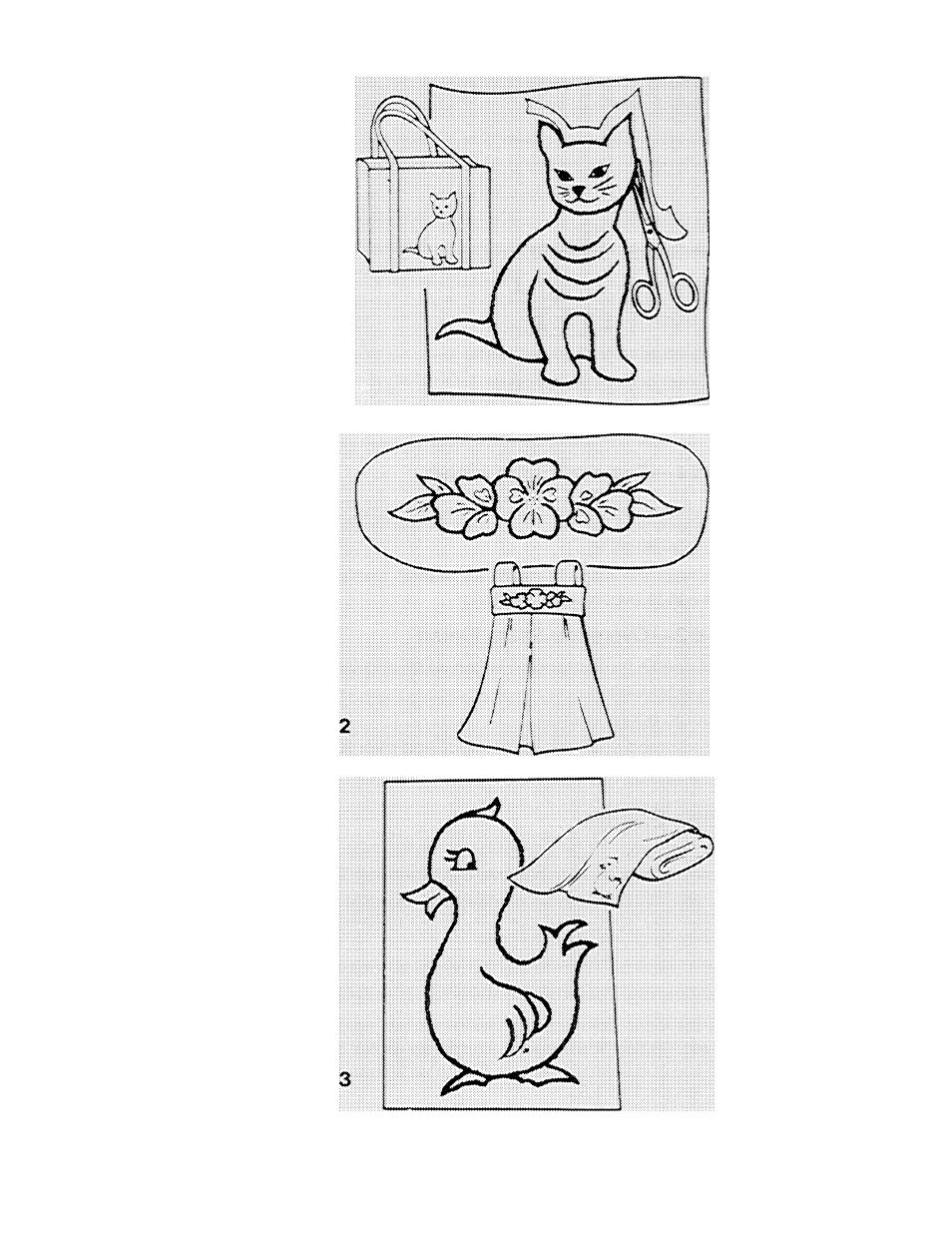 2

3