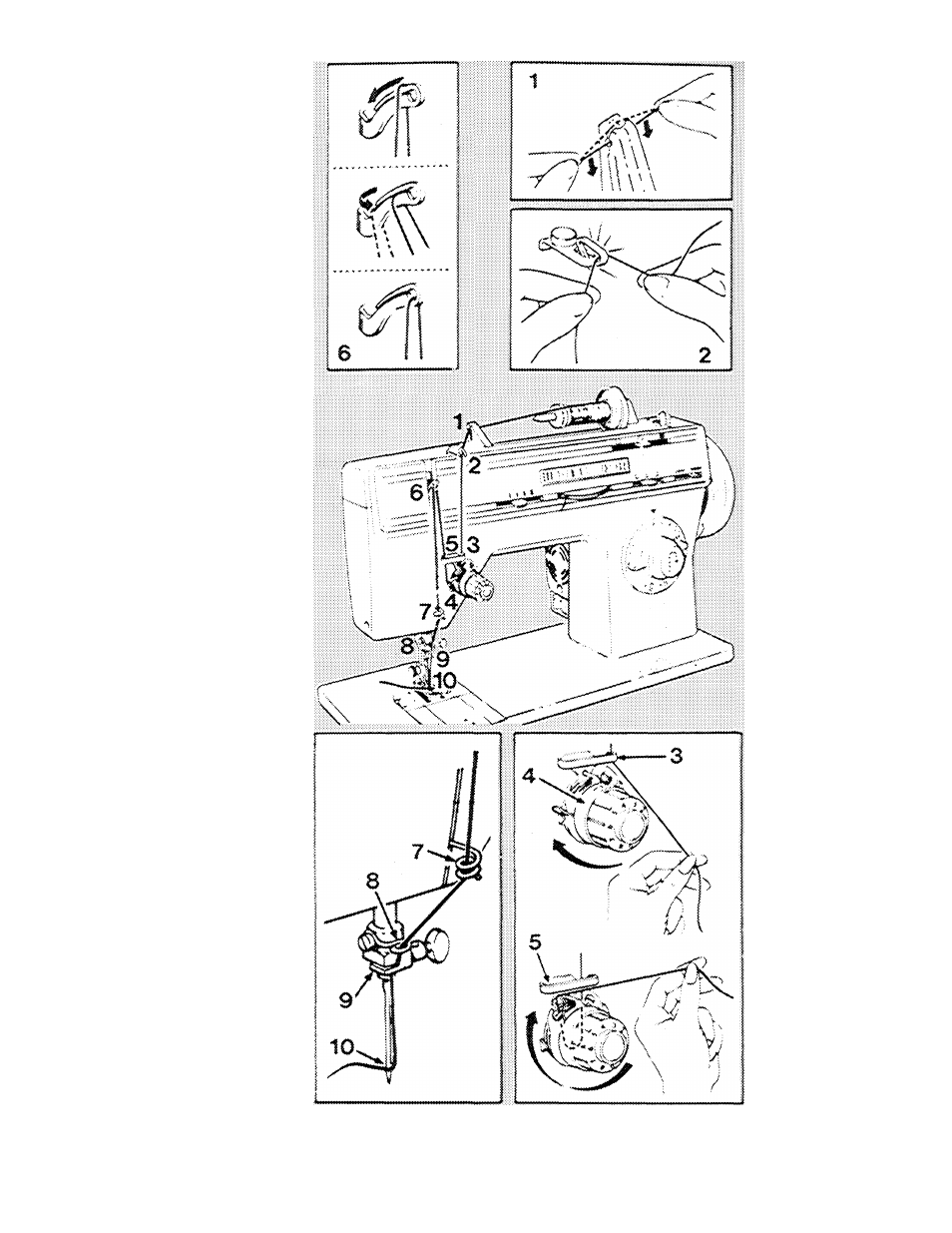 6

1

2

1
2
6
5 3
4
7
8 9
10

7
8
9
10

3
4

5