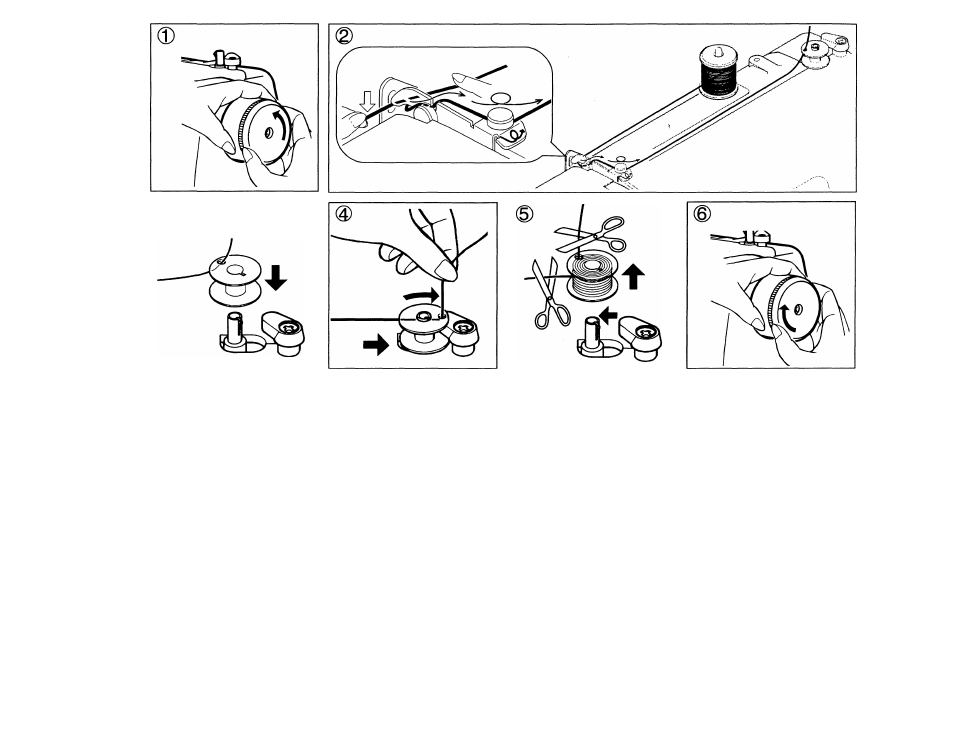 ①

②

④

⑤

⑥