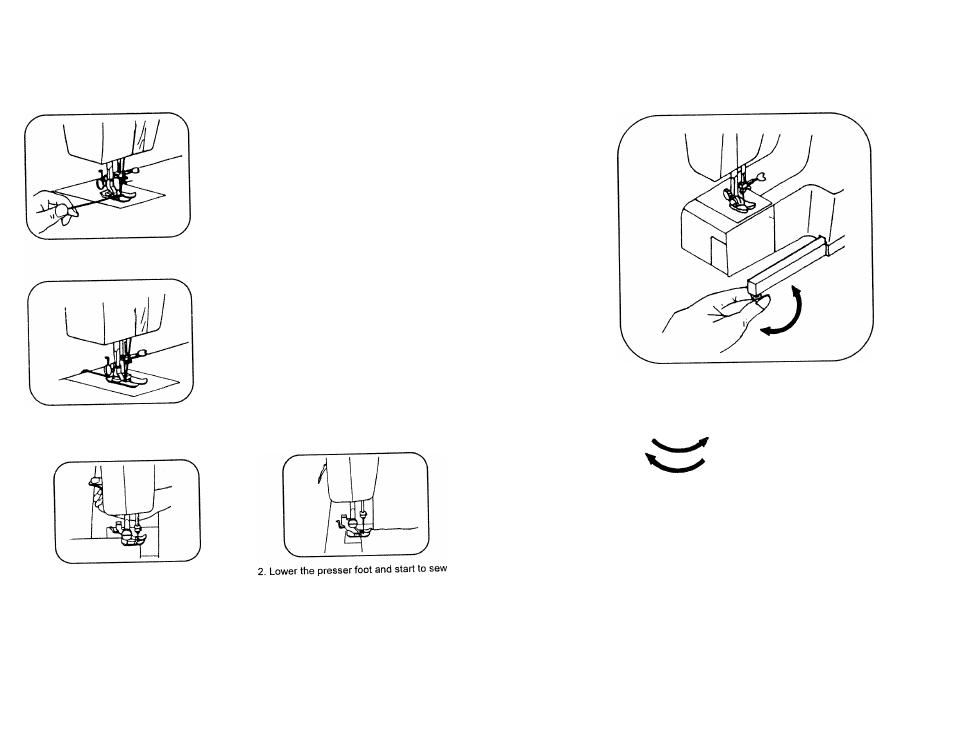 2. Lower the presser foot and start to sew