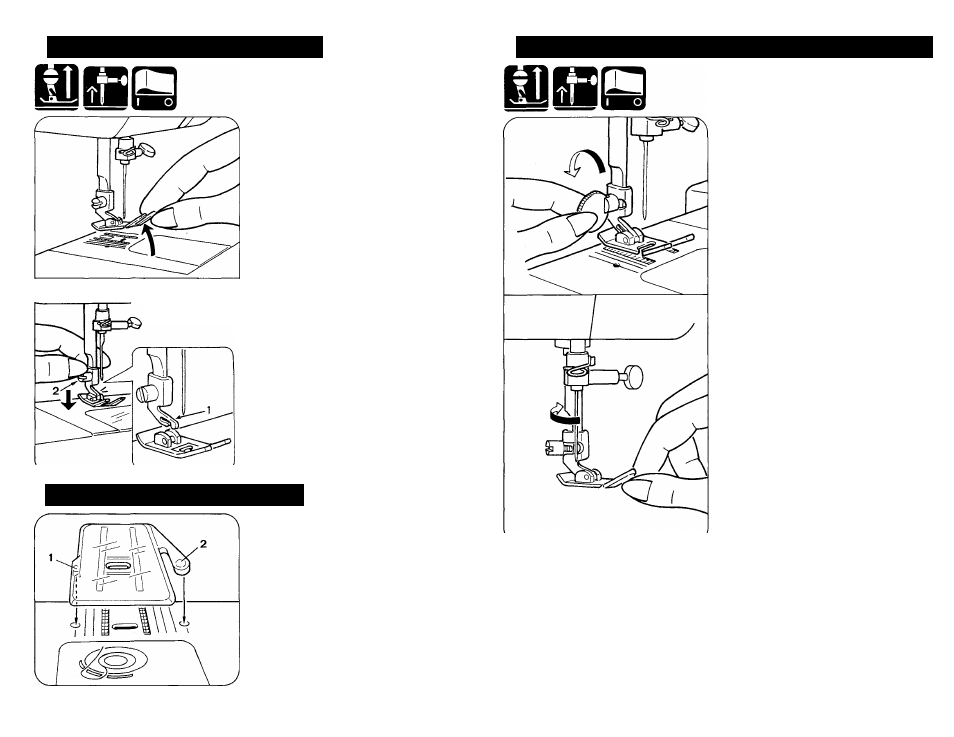 2
1
1
2