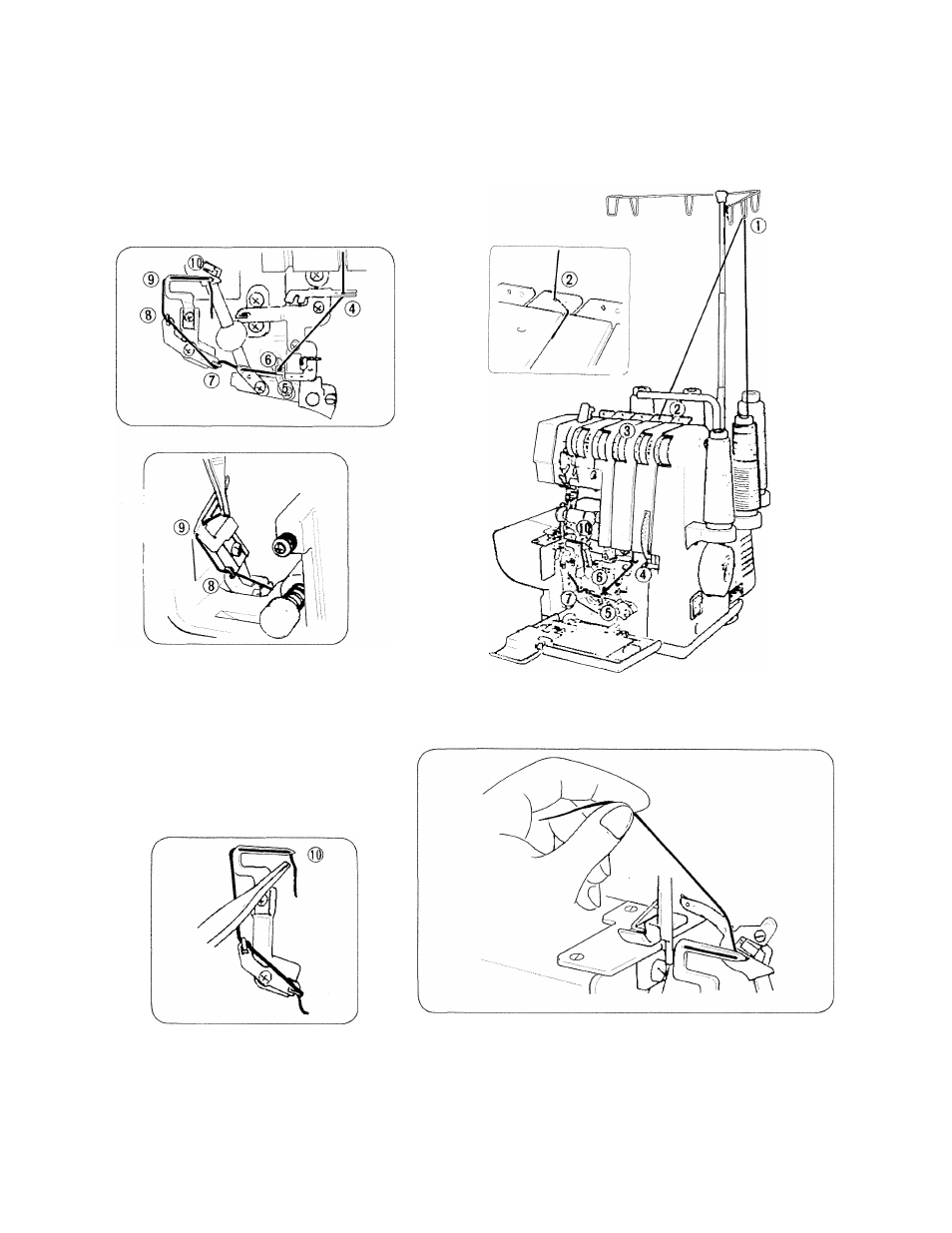 ⑩
⑨
⑧
④
⑥
⑦
⑤

⑨
⑧

①
②
②
③
⑩
⑥
④
⑦
⑤

⑩