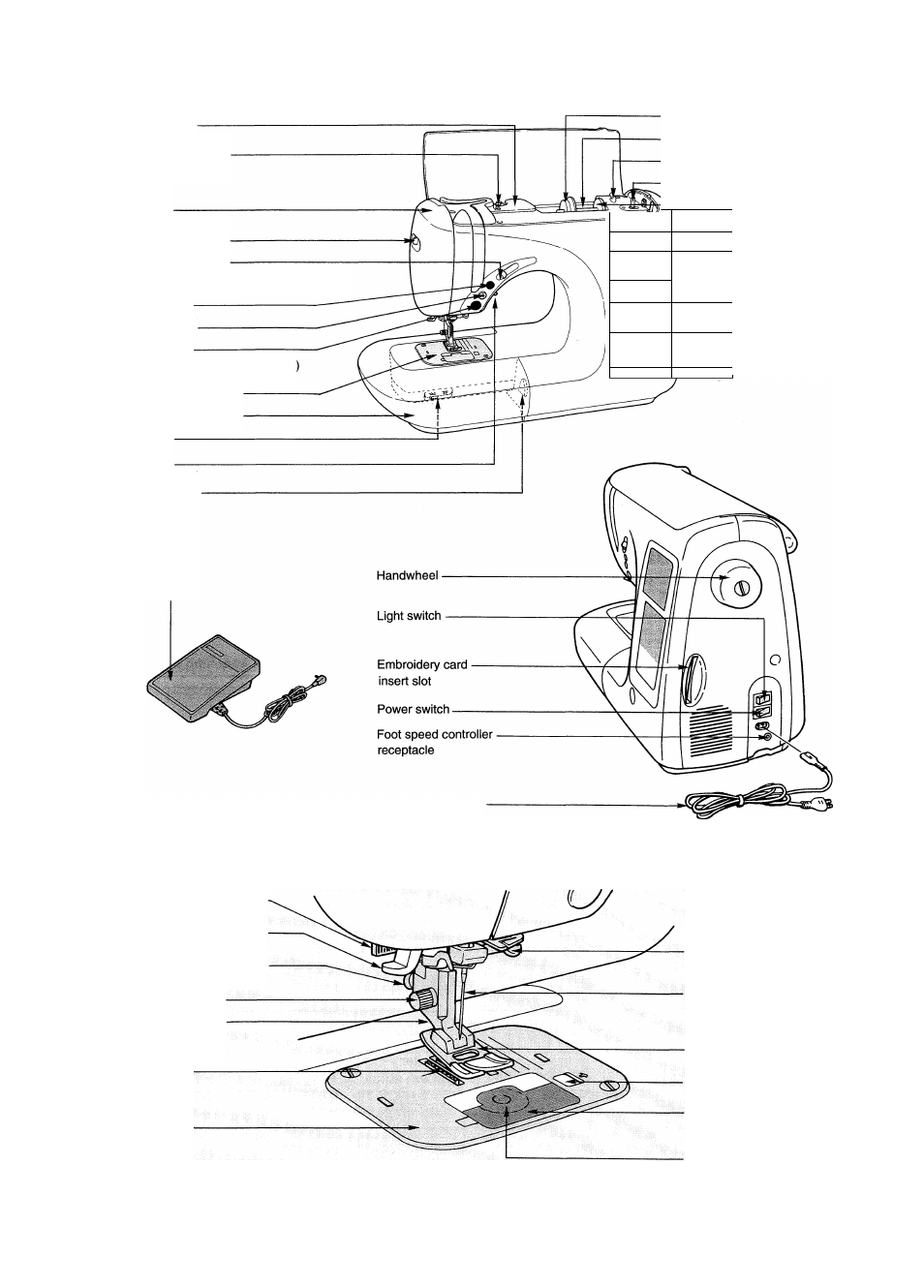 )

Handwheel

Light switch

Embroidery card insert slot

Power switch

Foot speed controller receptacle