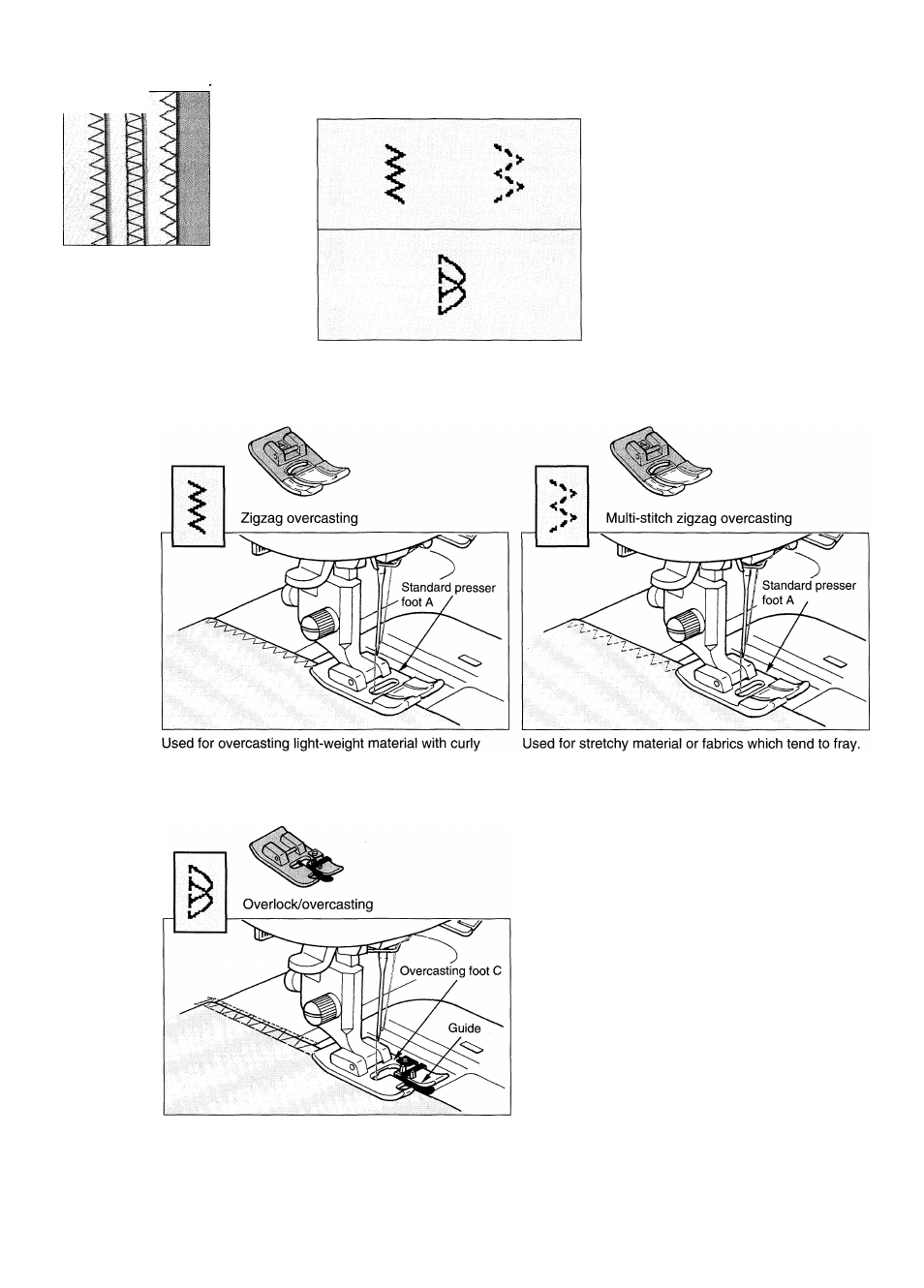 Zigzag overcasting

Standard presser foot A

Used for overcasting light-weight material with curly

Multi-stitch zigzag overcasting

Standard presser foot A

Used for stretchy material or fabrics which tend to fray.

Overlock/overcasting

Overcasting foot C

Guide