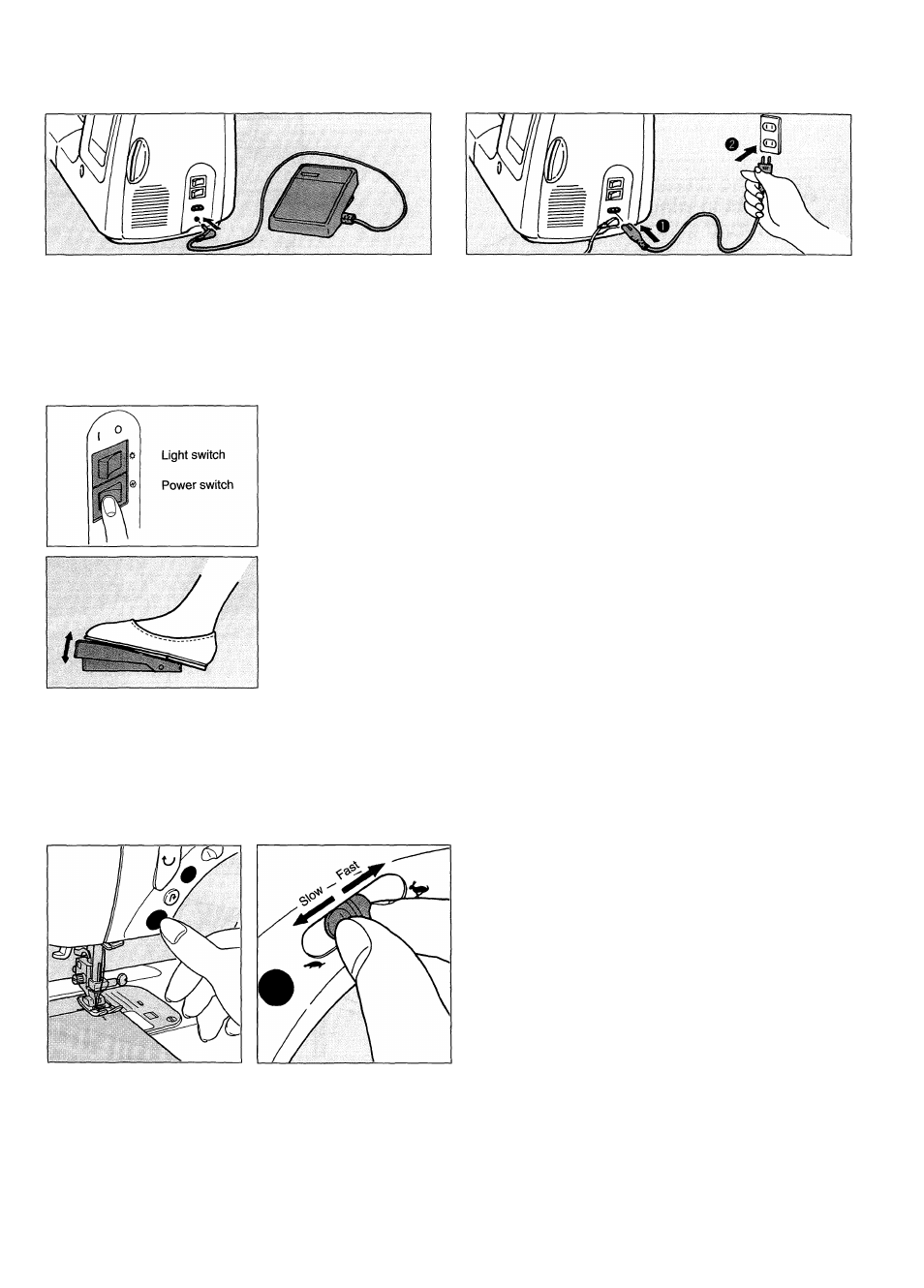 ❷
❶

I O
Light switch
Power switch

Slow — Fast