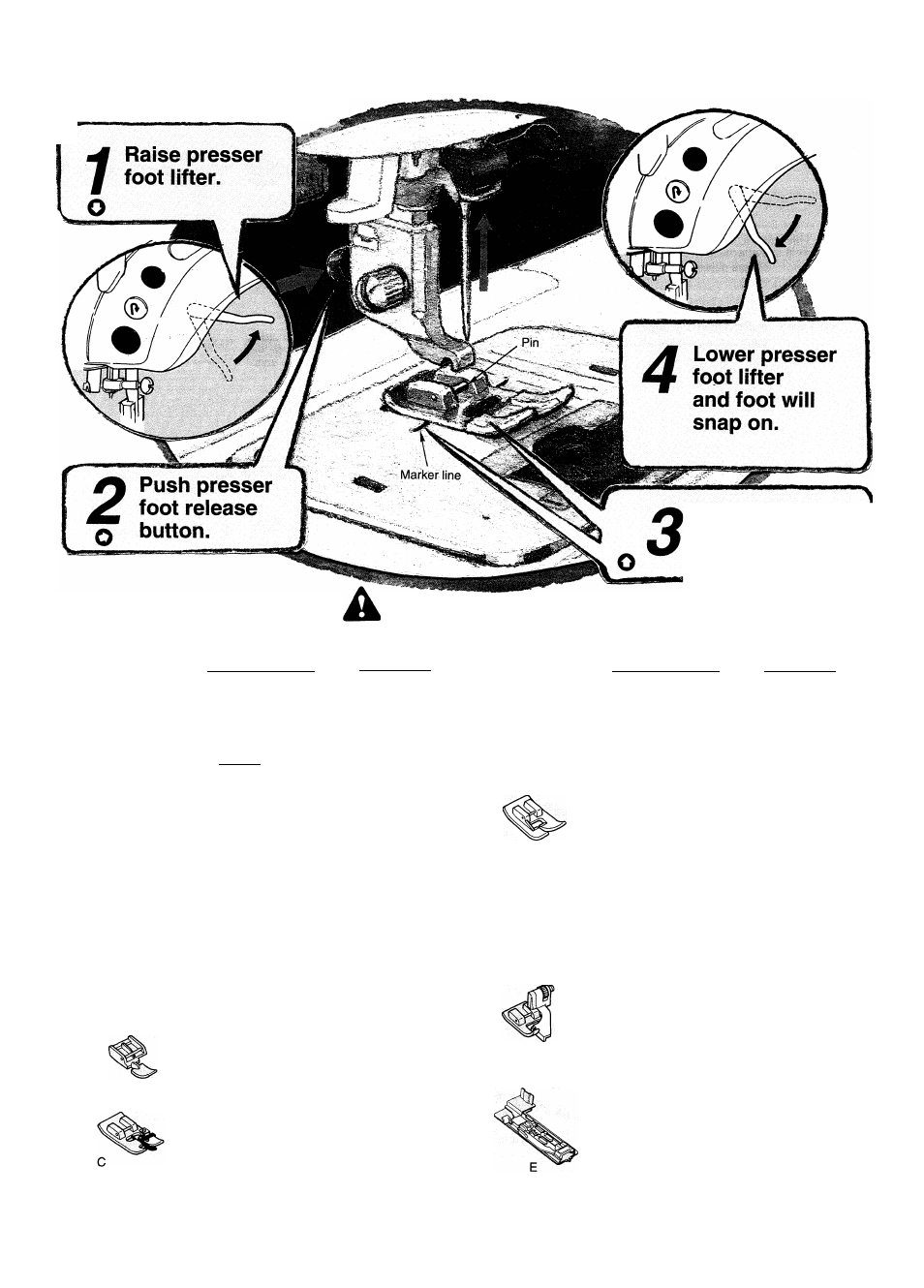 1 Raise presser foot lifter.

2 Push presser foot release button.

3

4 Lower presser foot lifter and foot will snap on.

Pin

Marker line

C

E