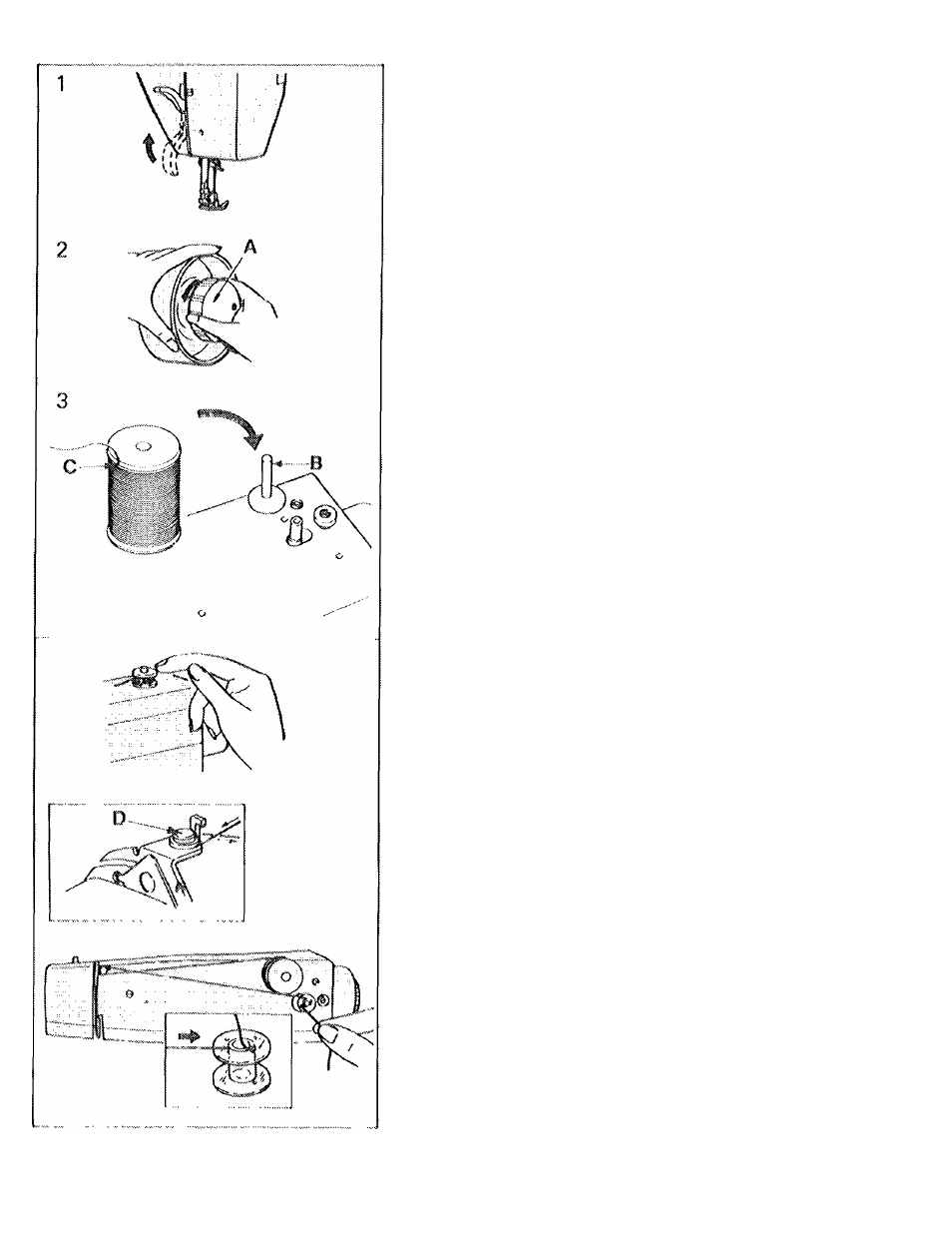 1

2

A

3

C

B

D