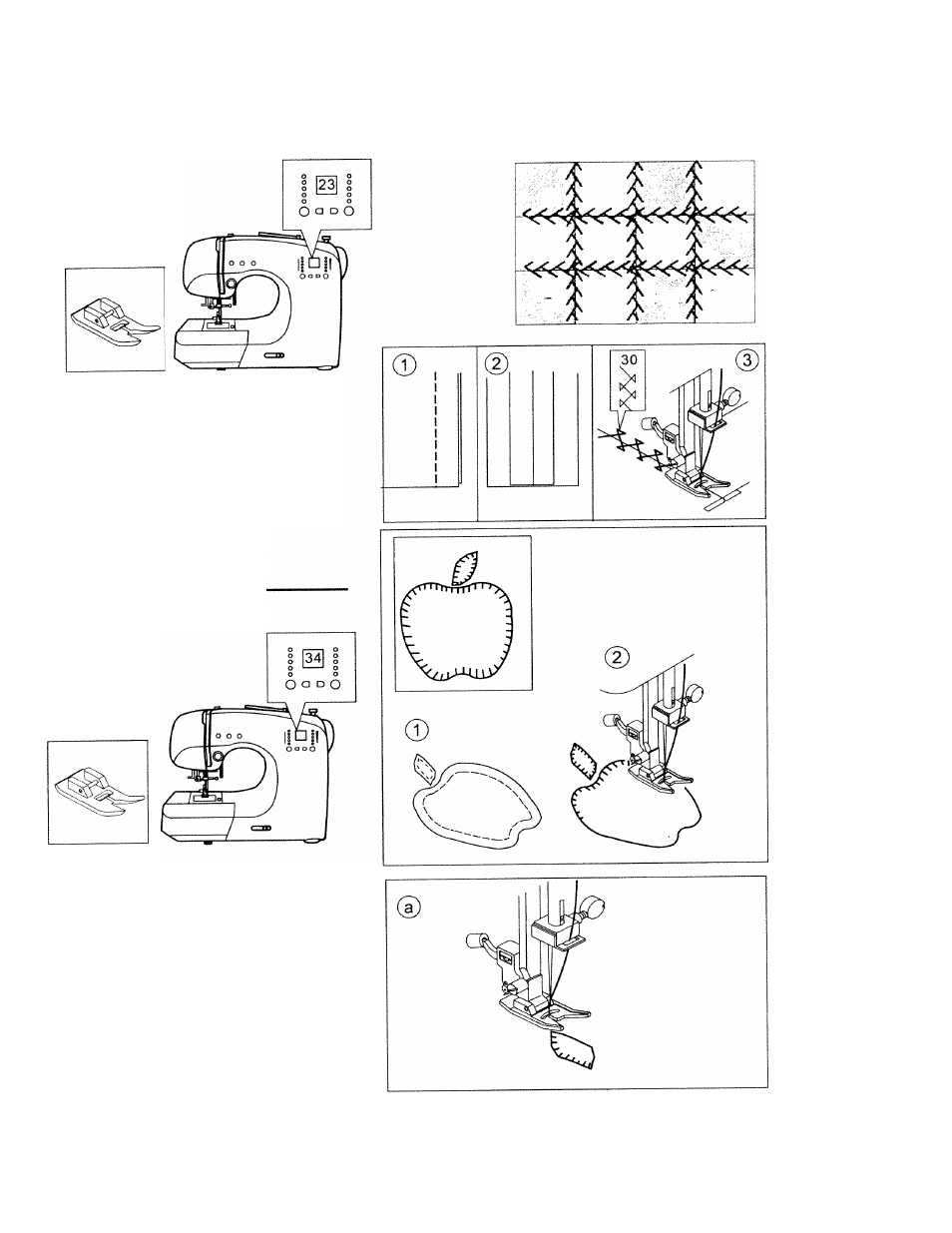 23

1
2
30
3

34

2
1

a