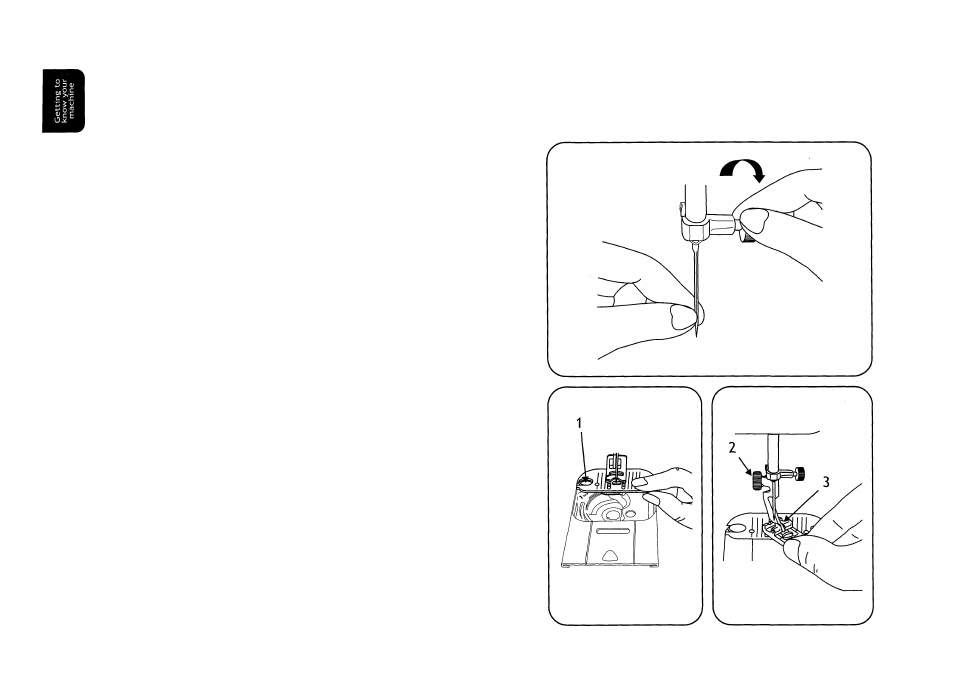 Getting to know your machine

1

2

3