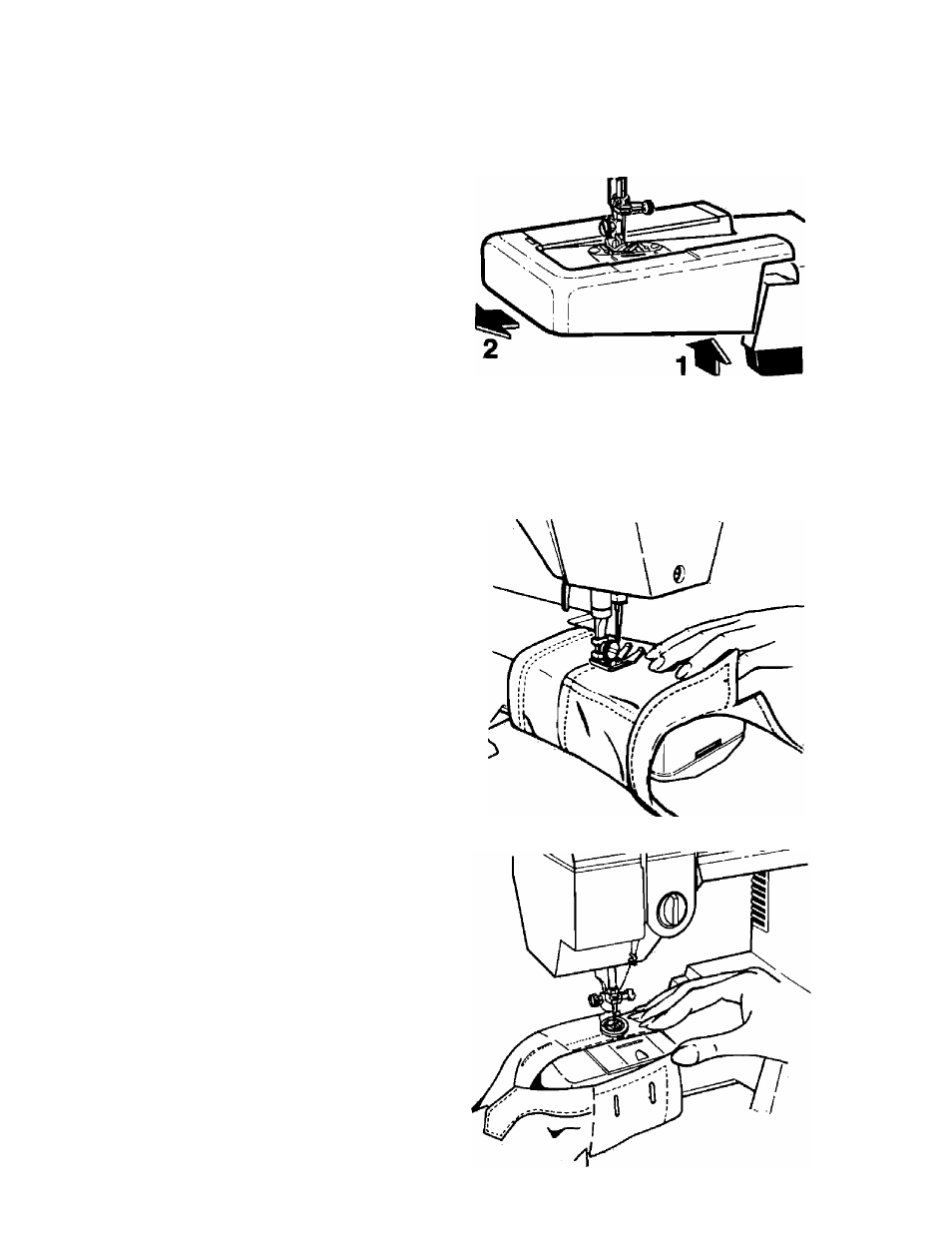 2
1