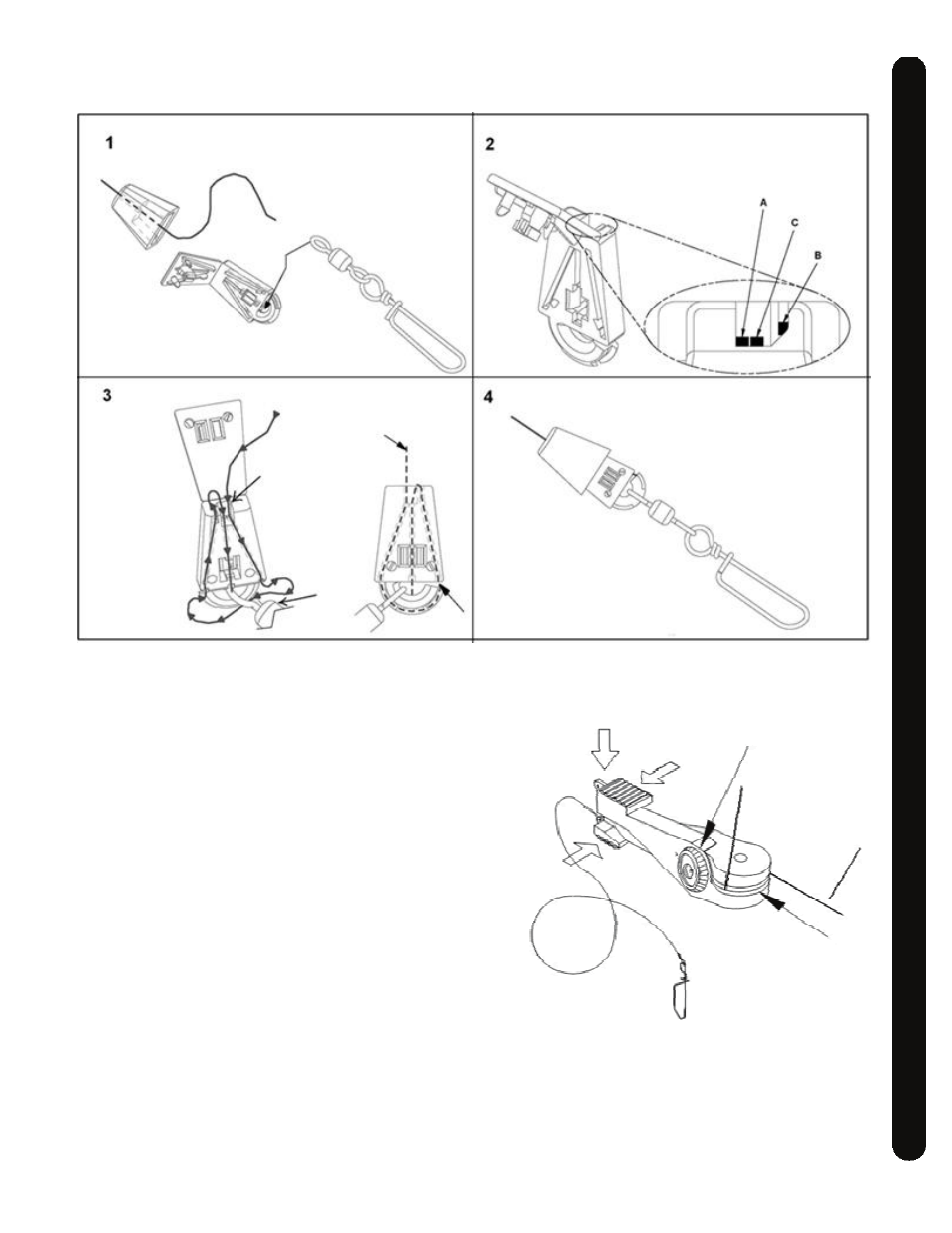 1

2

A

C

B

3

4