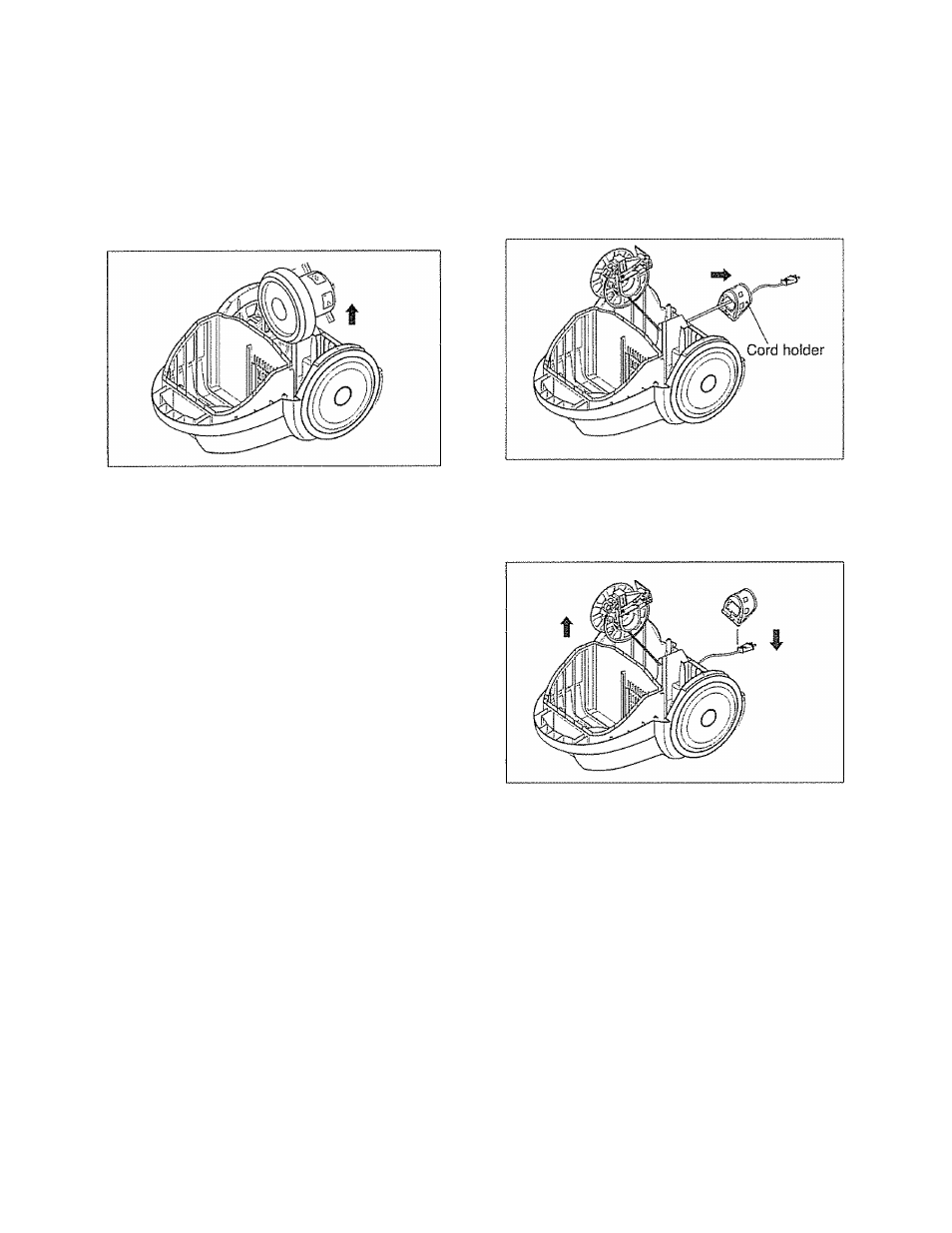 Cord holder