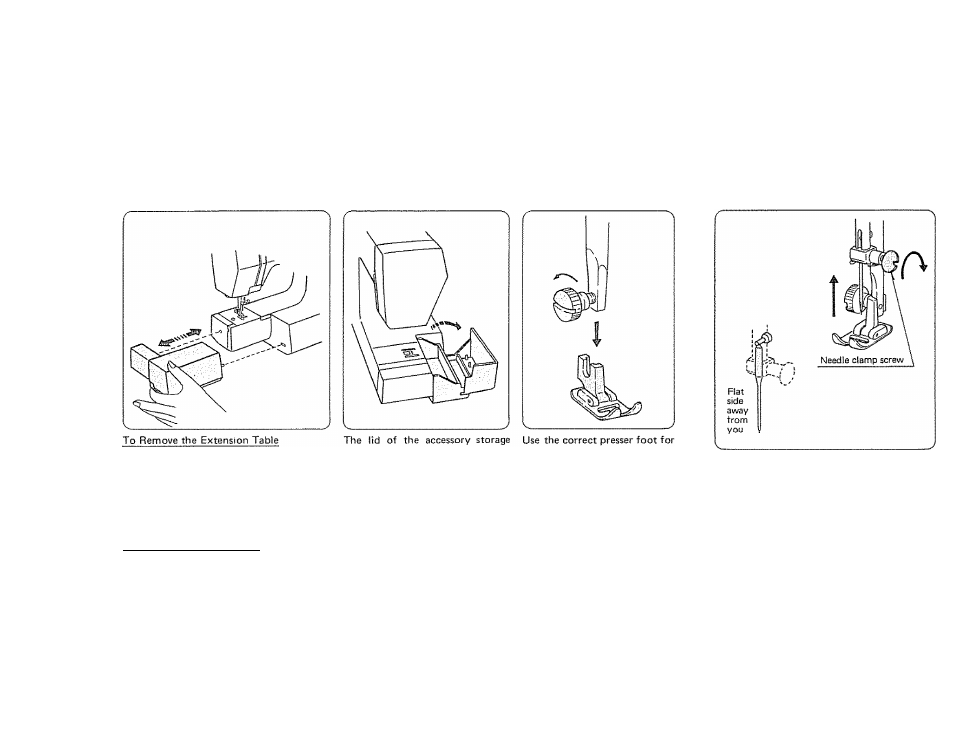 To Remove the Extension Table

The lid of the accessory storage

Use the correct presser foot for

Needle clamp screw

Flat side away from you