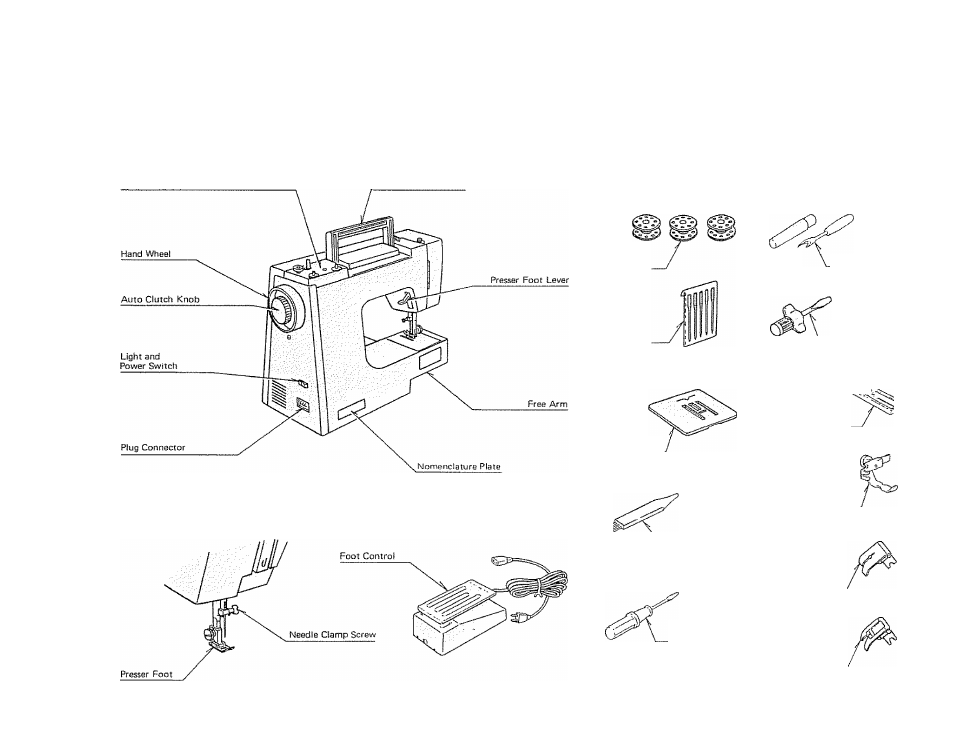 Hand Wheel

Auto Clutch Knob

Light and Power Switch

Plug Connector

Presser Foot Lever

Free Arm

Nomenclature Plate

Foot Control

Needle Clamp Screw

Presser Foot