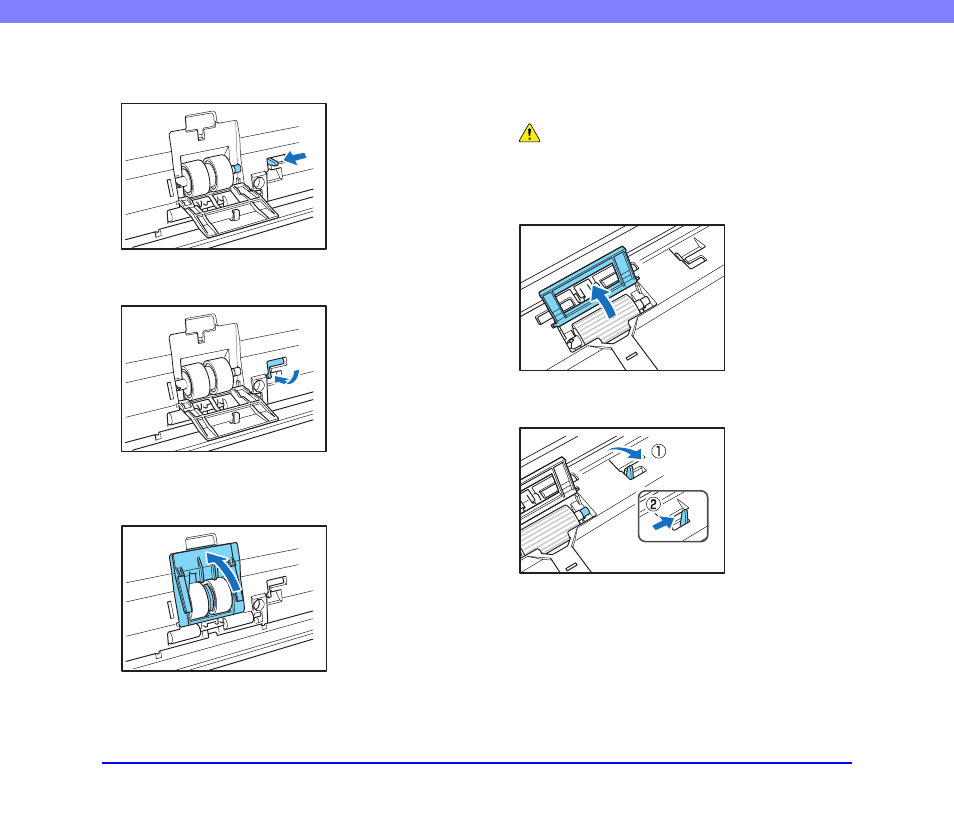 ①

②