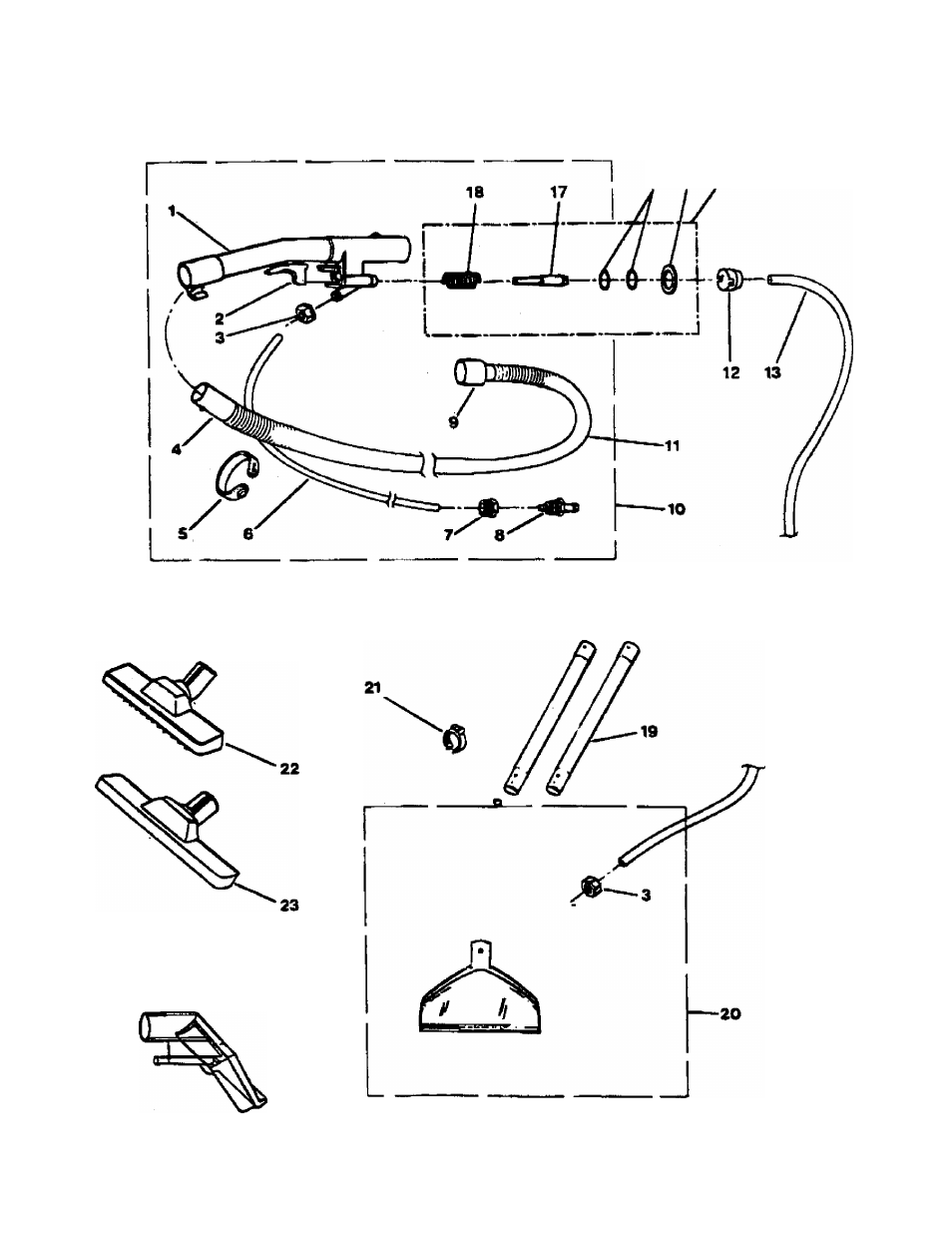 1
18
17
2
3
12
13
9
4
11
5
6
7
8
10
21
19
22
23
3
20