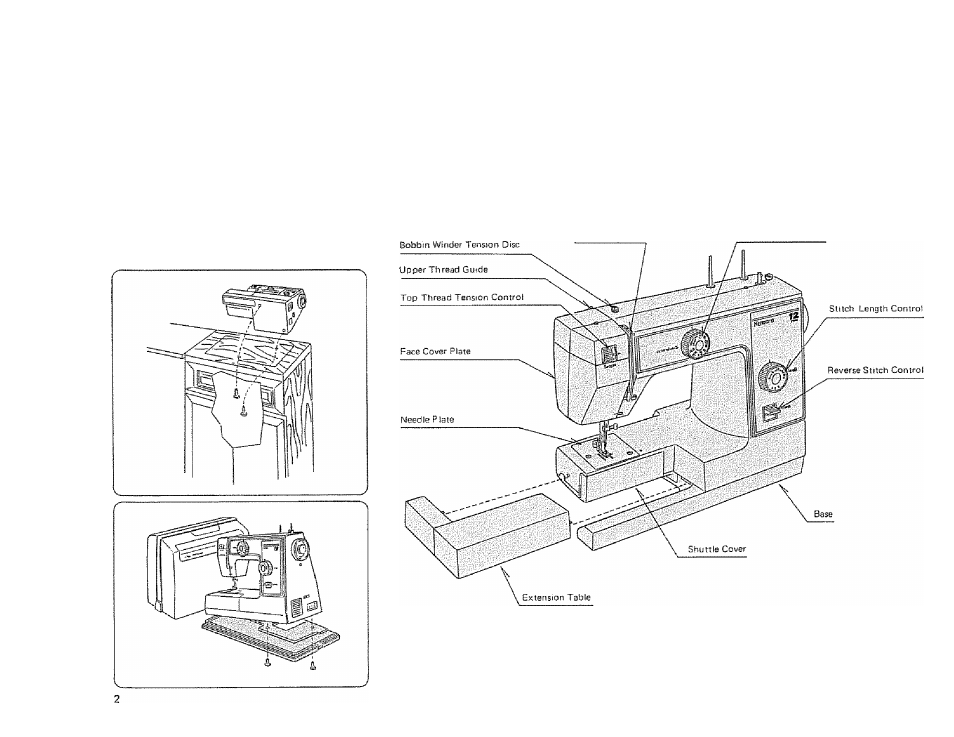 Bobbin Winder Tension Disc
Upper Thread Guide
Top Thread Tension Control
Face Cover Plate
Needle Plate
Stitch Length Control
Reverse Stitch Control
Base
Shuttle Cover
Extension Table
12
2