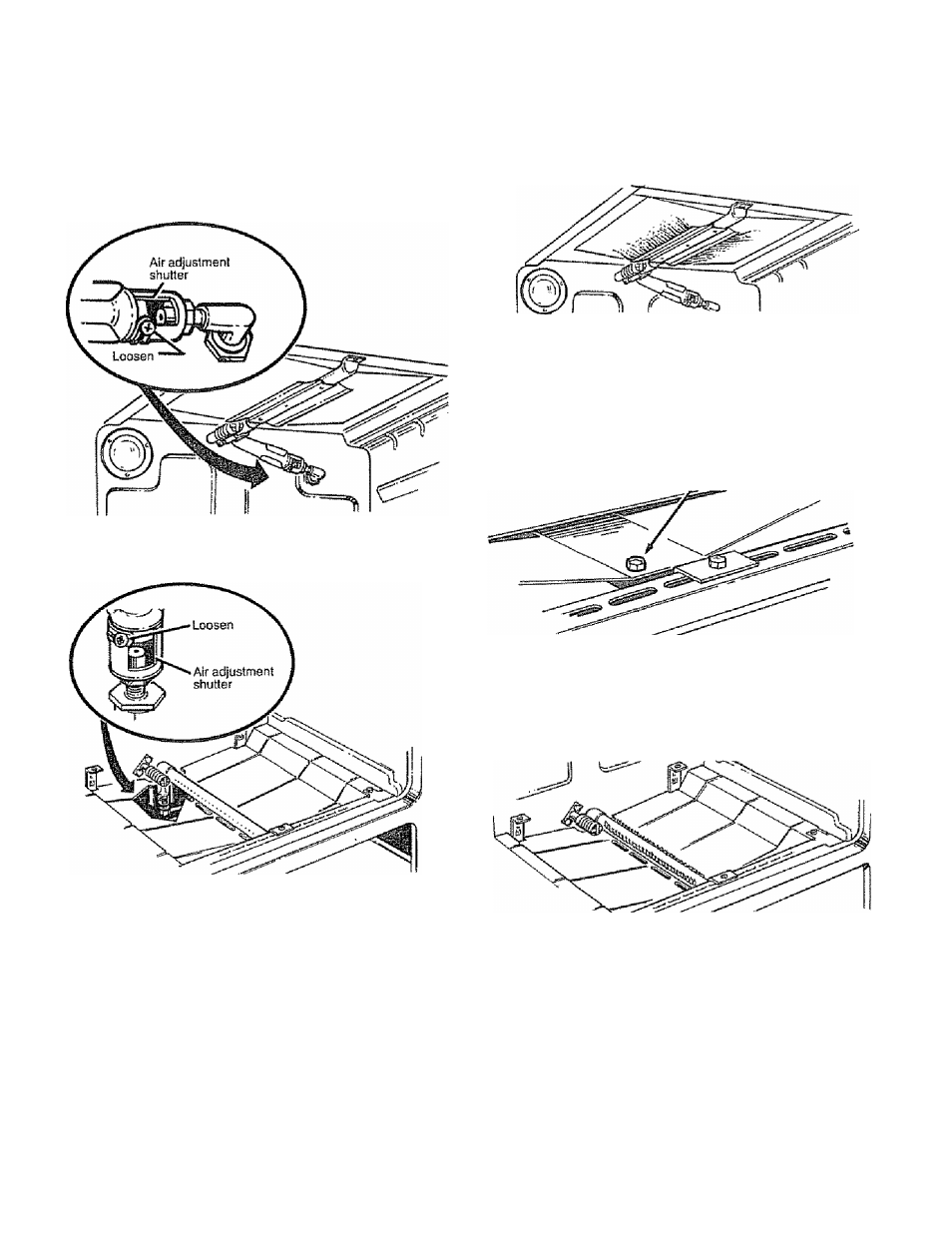 Air adjustment shutter

Loosen

Loosen

Air adjustment shutter