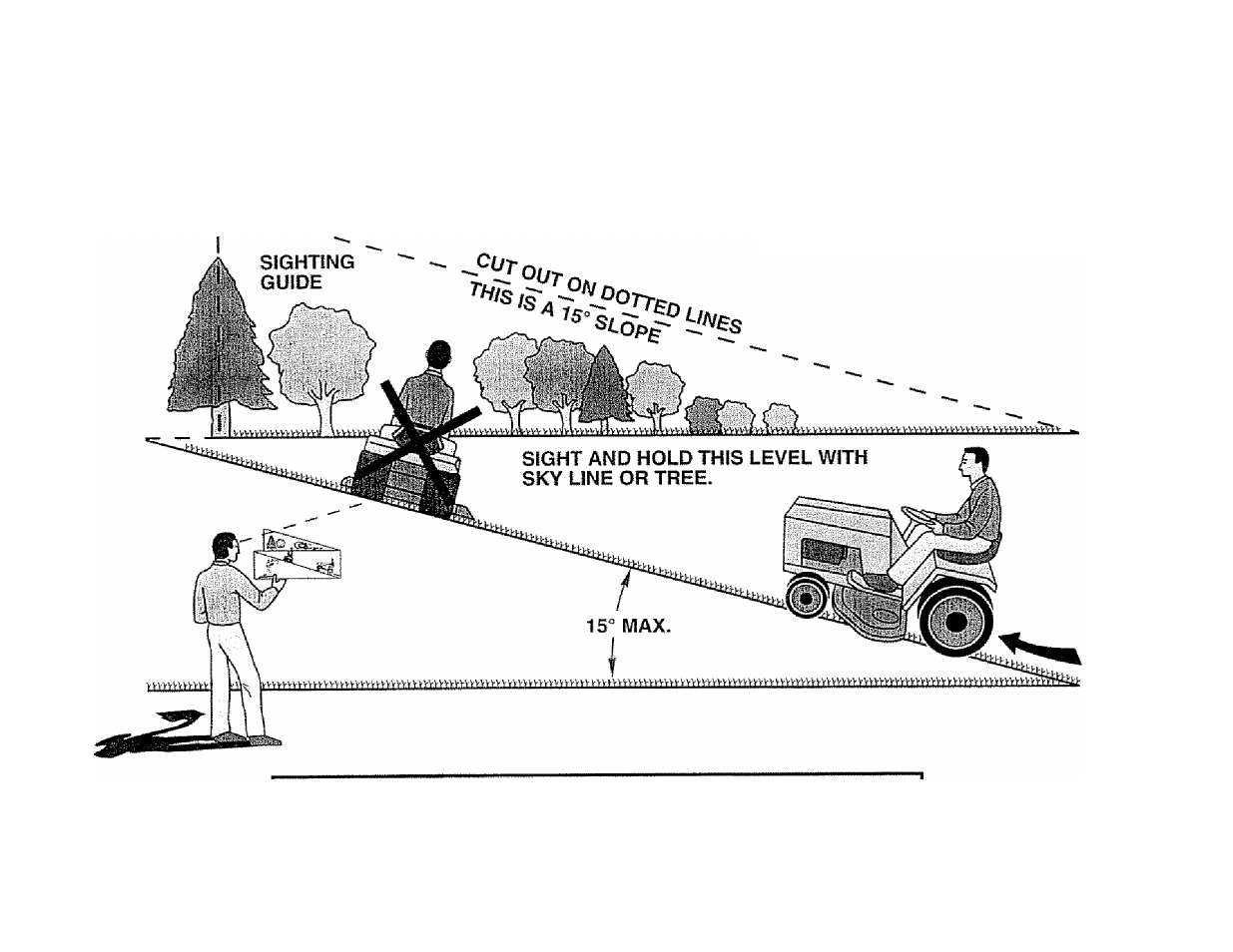 SIGHTING GUIDE

CUT OUT ON DOTTED LINES
THIS IS A 15° SLOPE

SIGHT AND HOLD THIS LEVEL WITH SKY LINE OR TREE.

15° MAX.