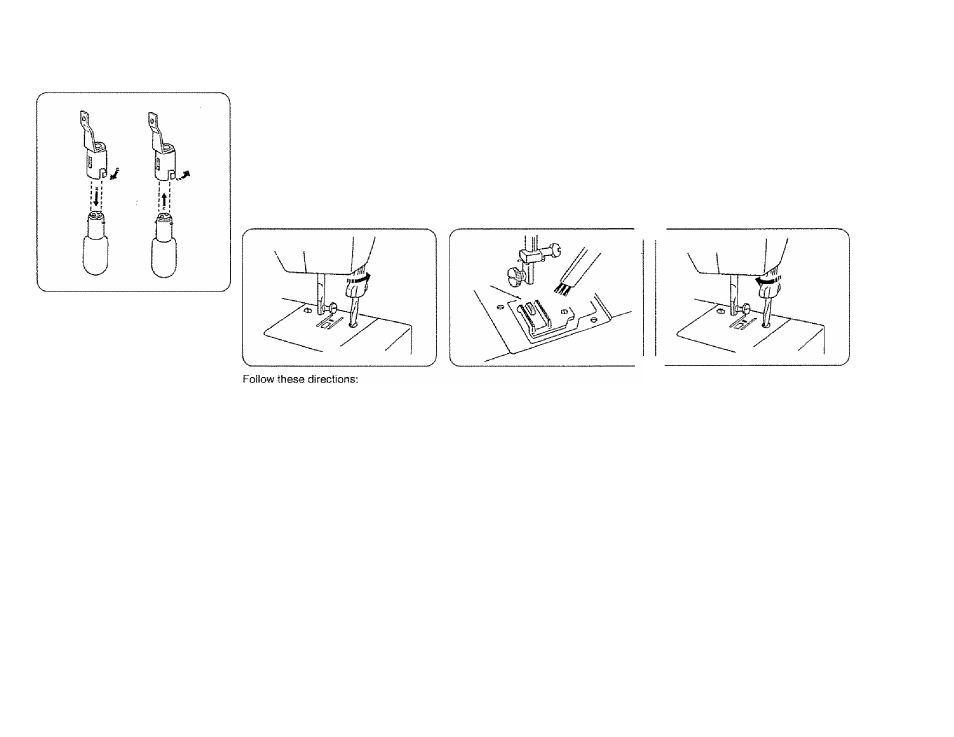 Follow these directions: