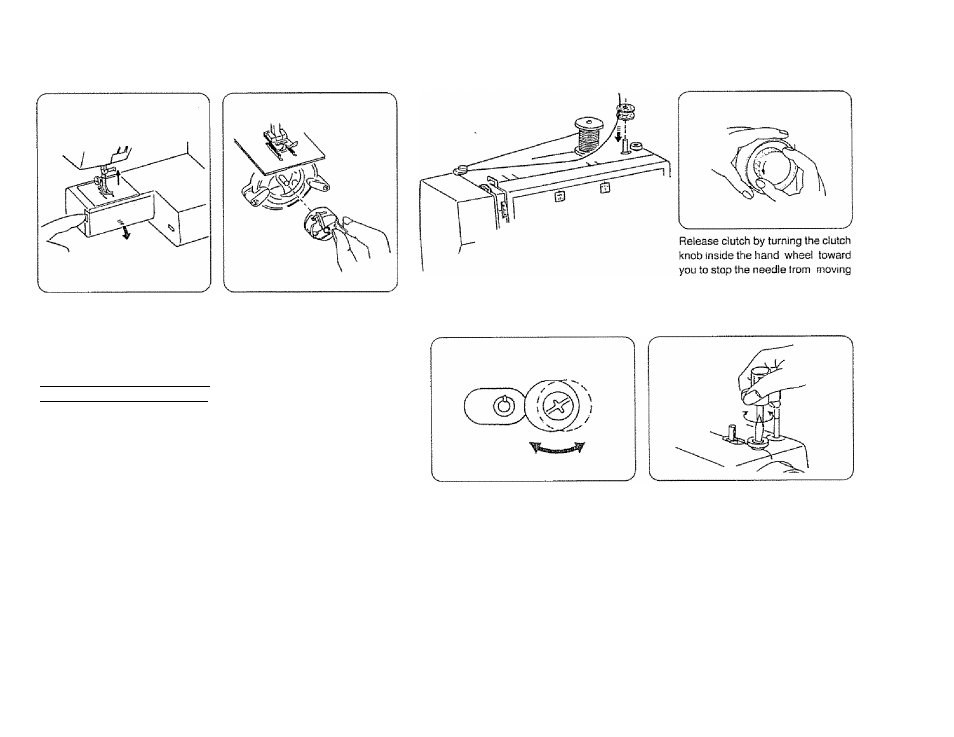 Release clutch by turning the clutch knob inside the hand wheel toward you to stop the needle from moving