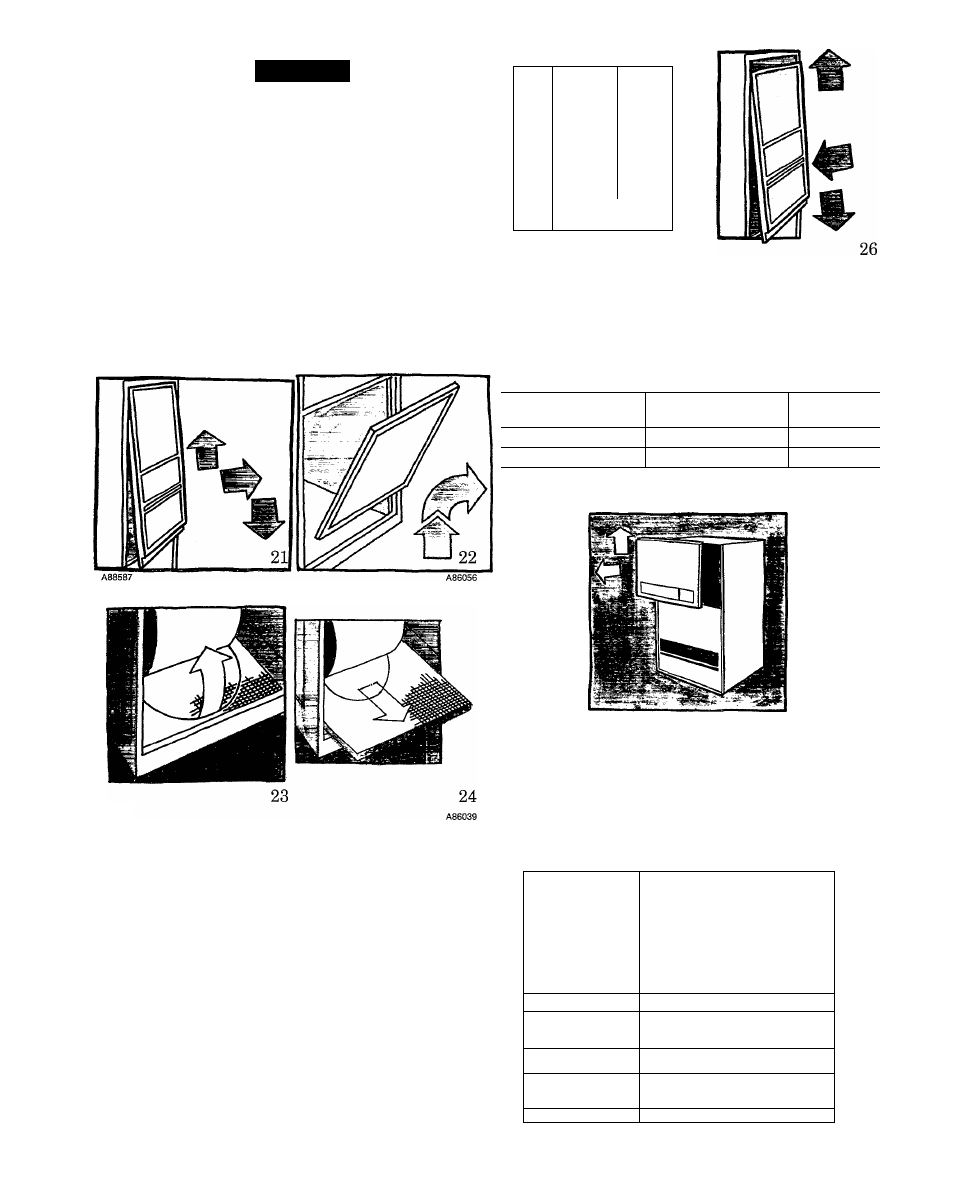 26

21

22

A88587

A86056

23

24

A86039