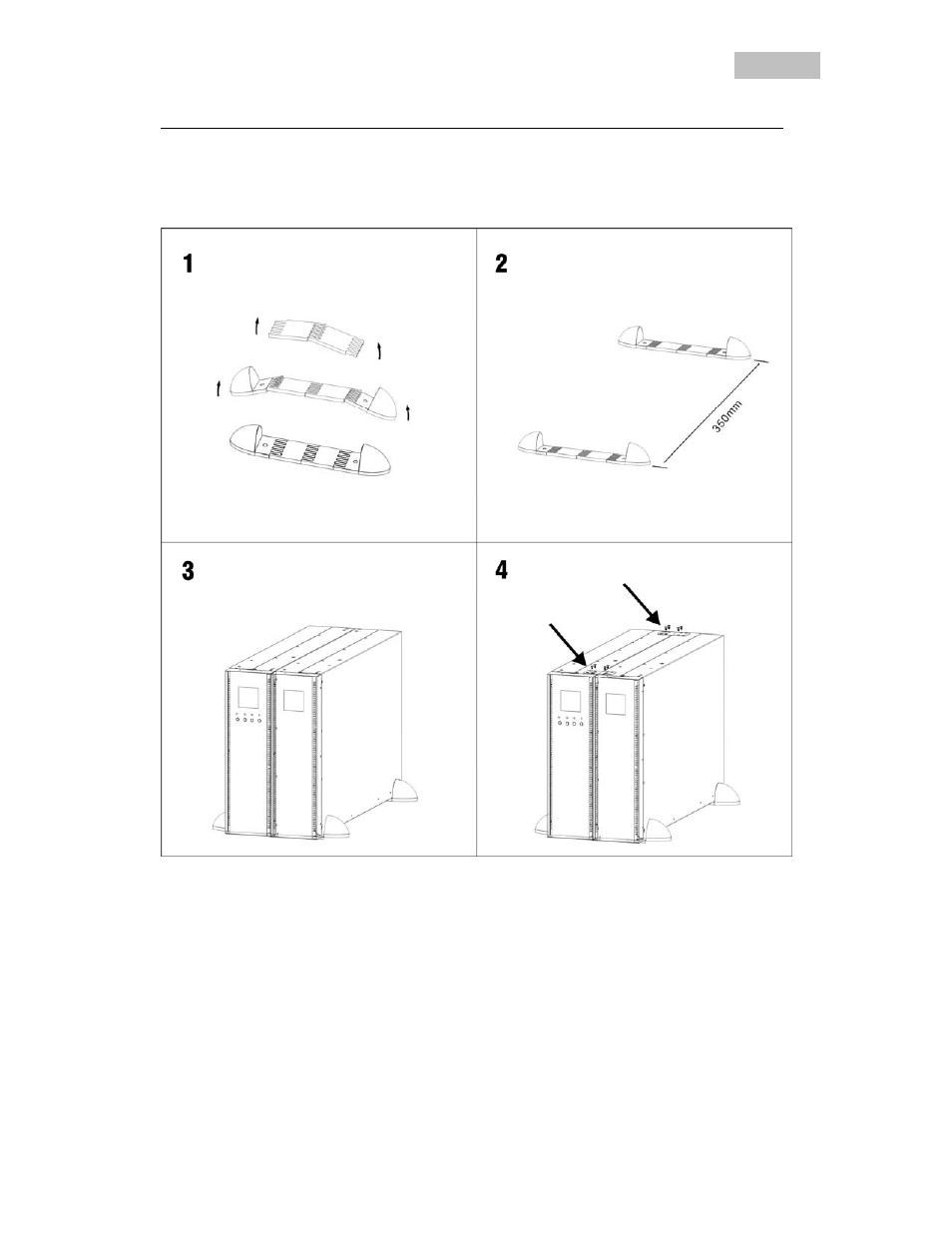 1

2

350mm

3

4