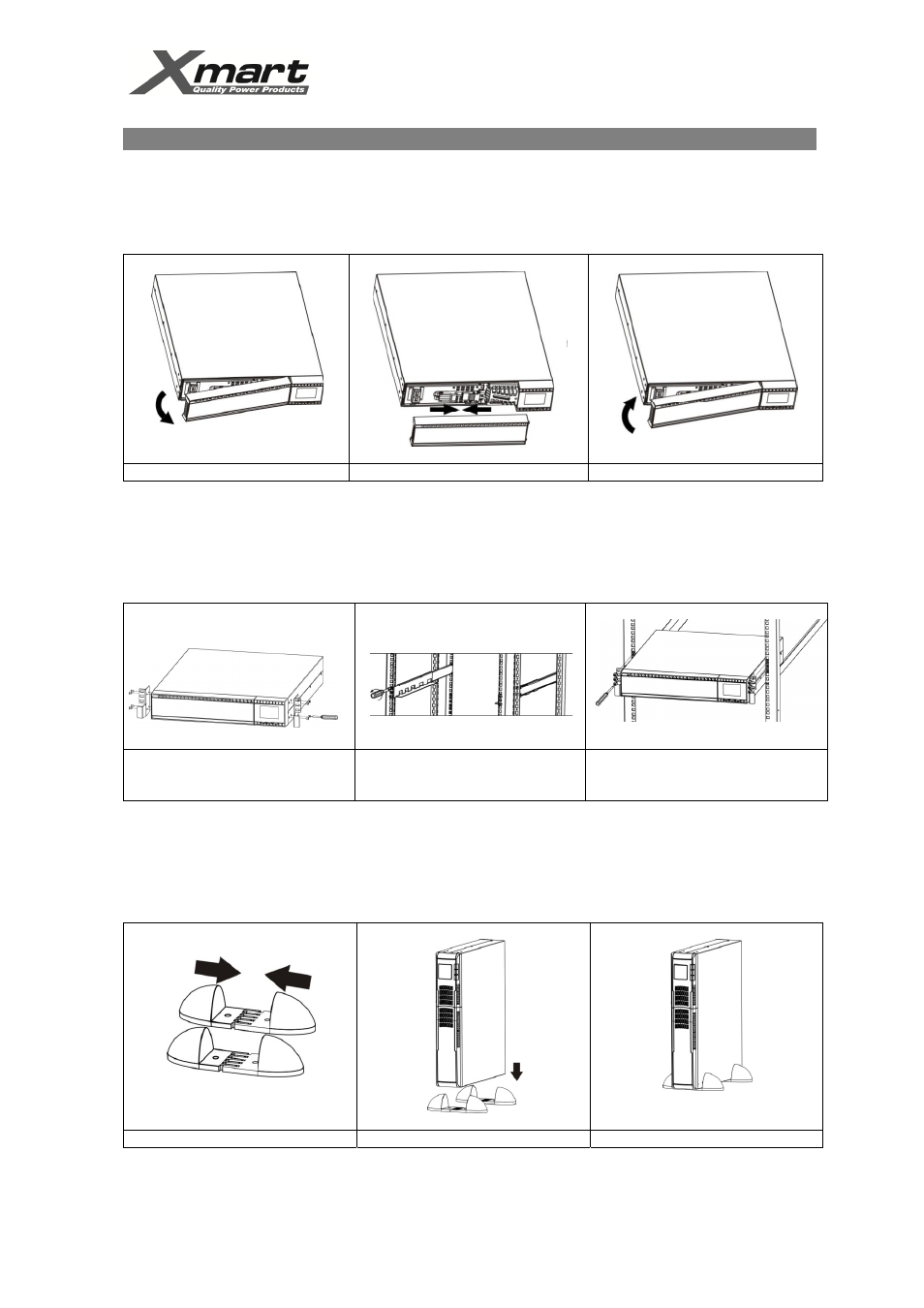 Xmart
Quality Power Products