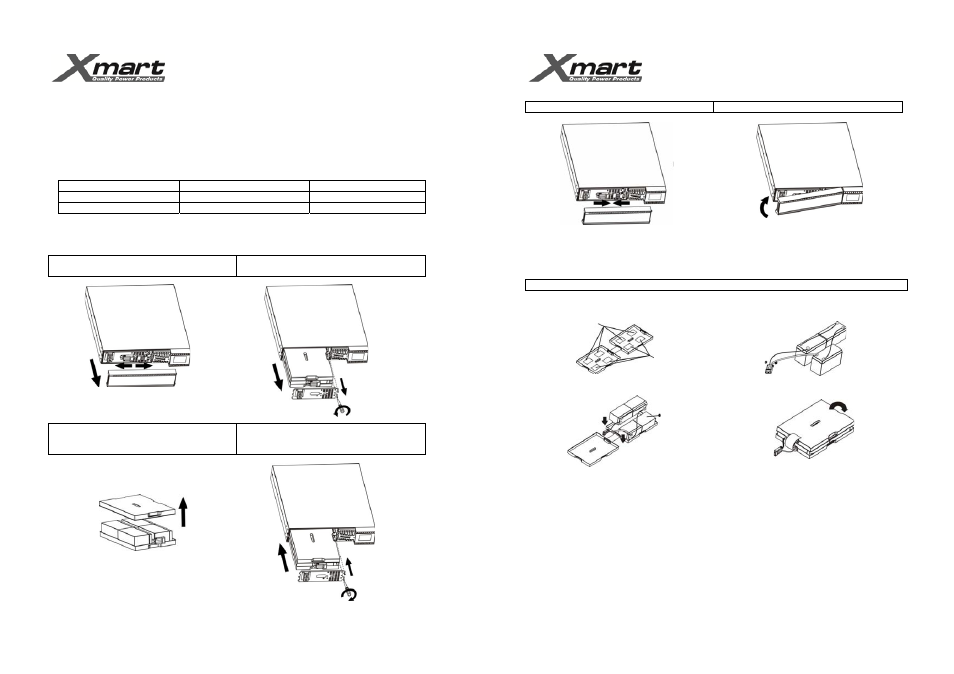 Xmart
Quality Power Products

Xmart
Quality Power Products