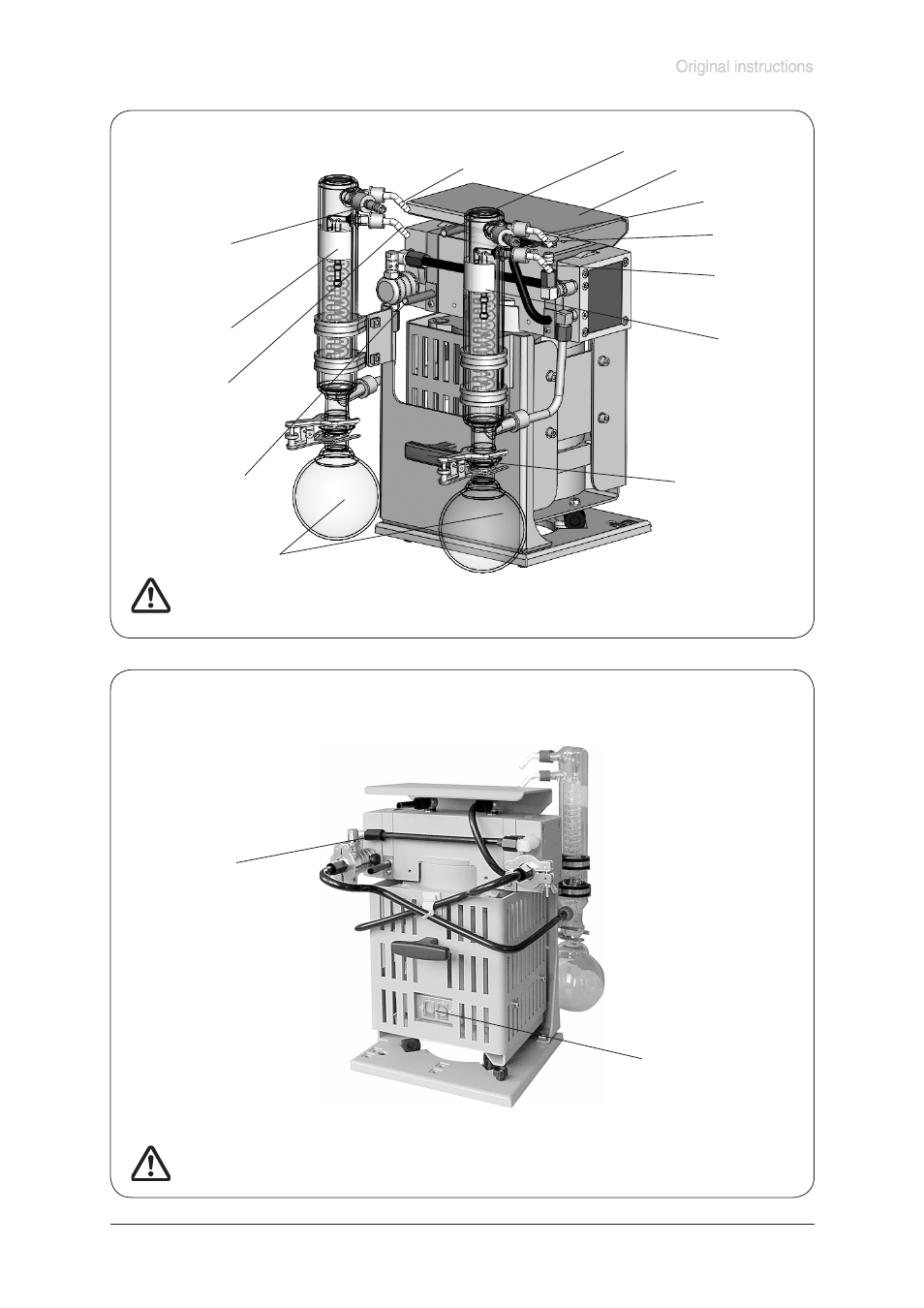 Original instructions