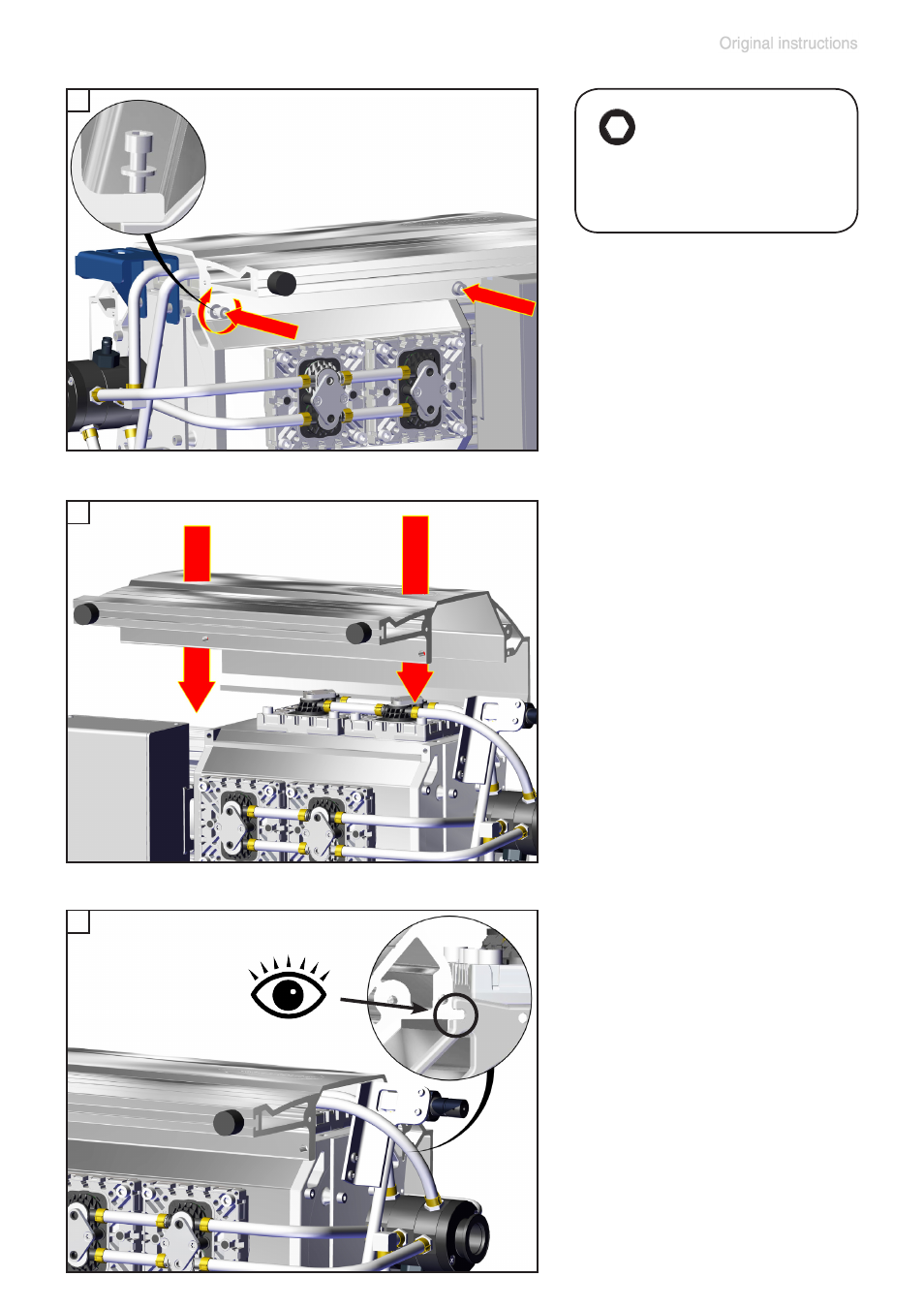 Original instructions