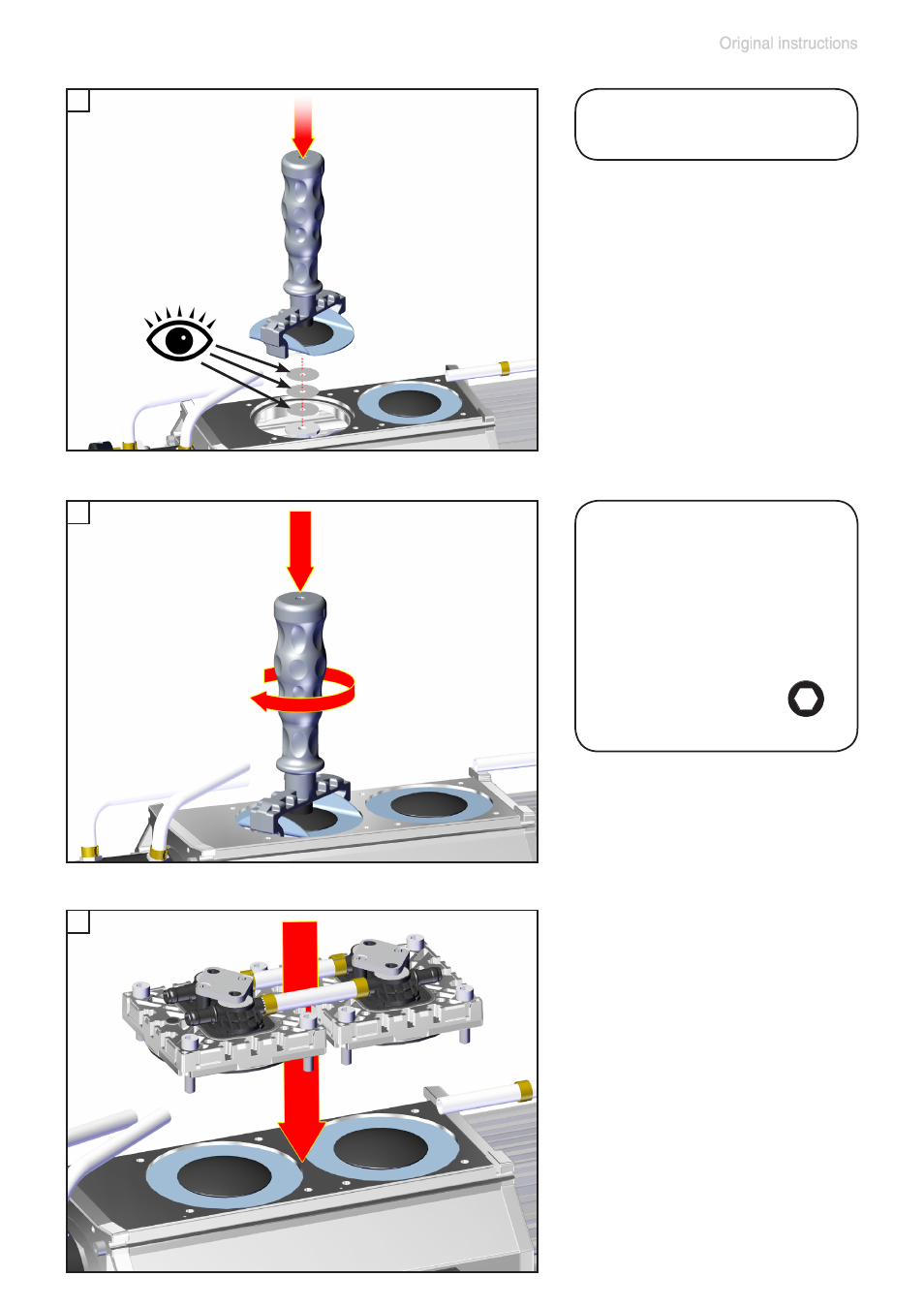 Original instructions