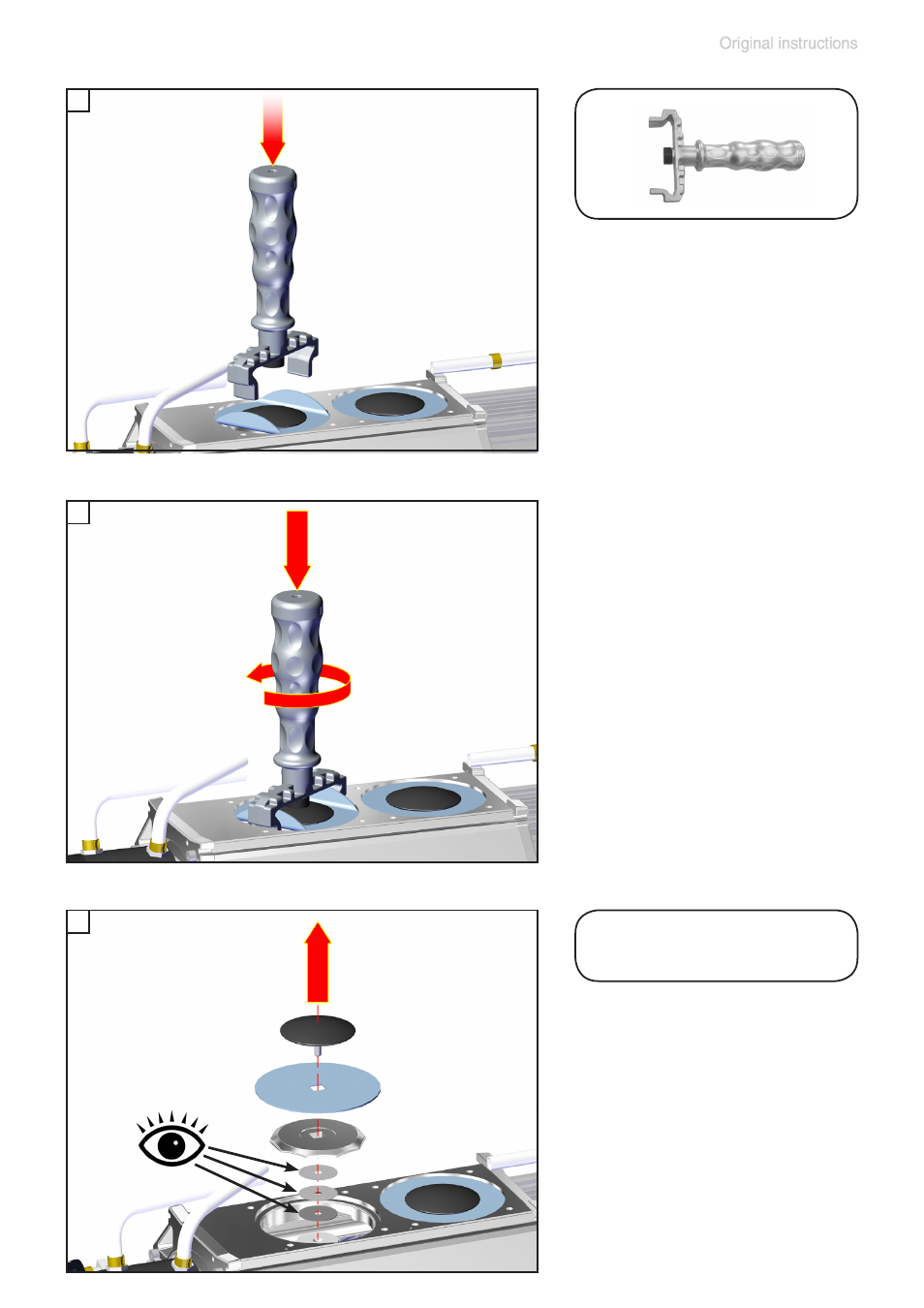 Original instructions