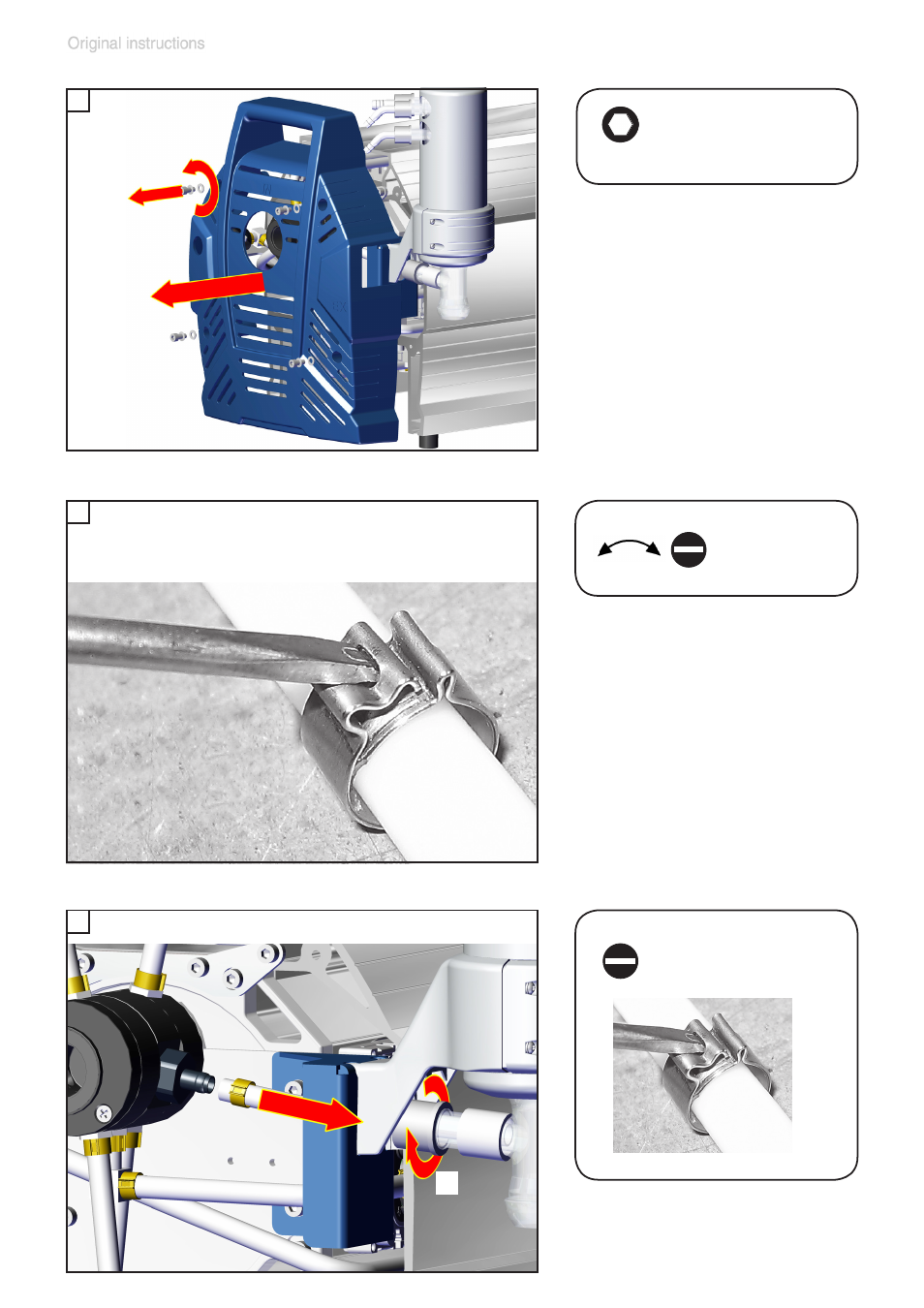 Original instructions