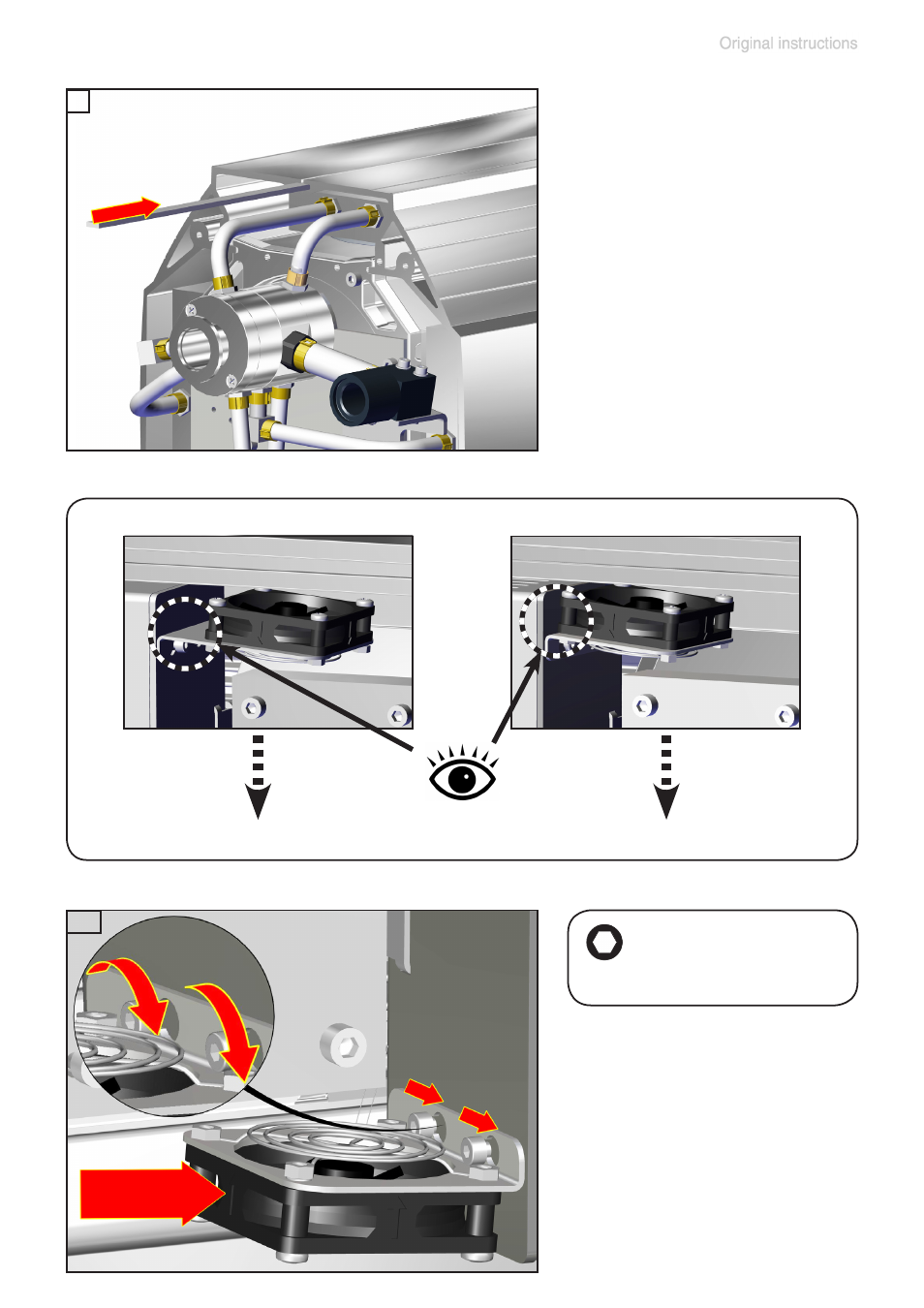 Original instructions