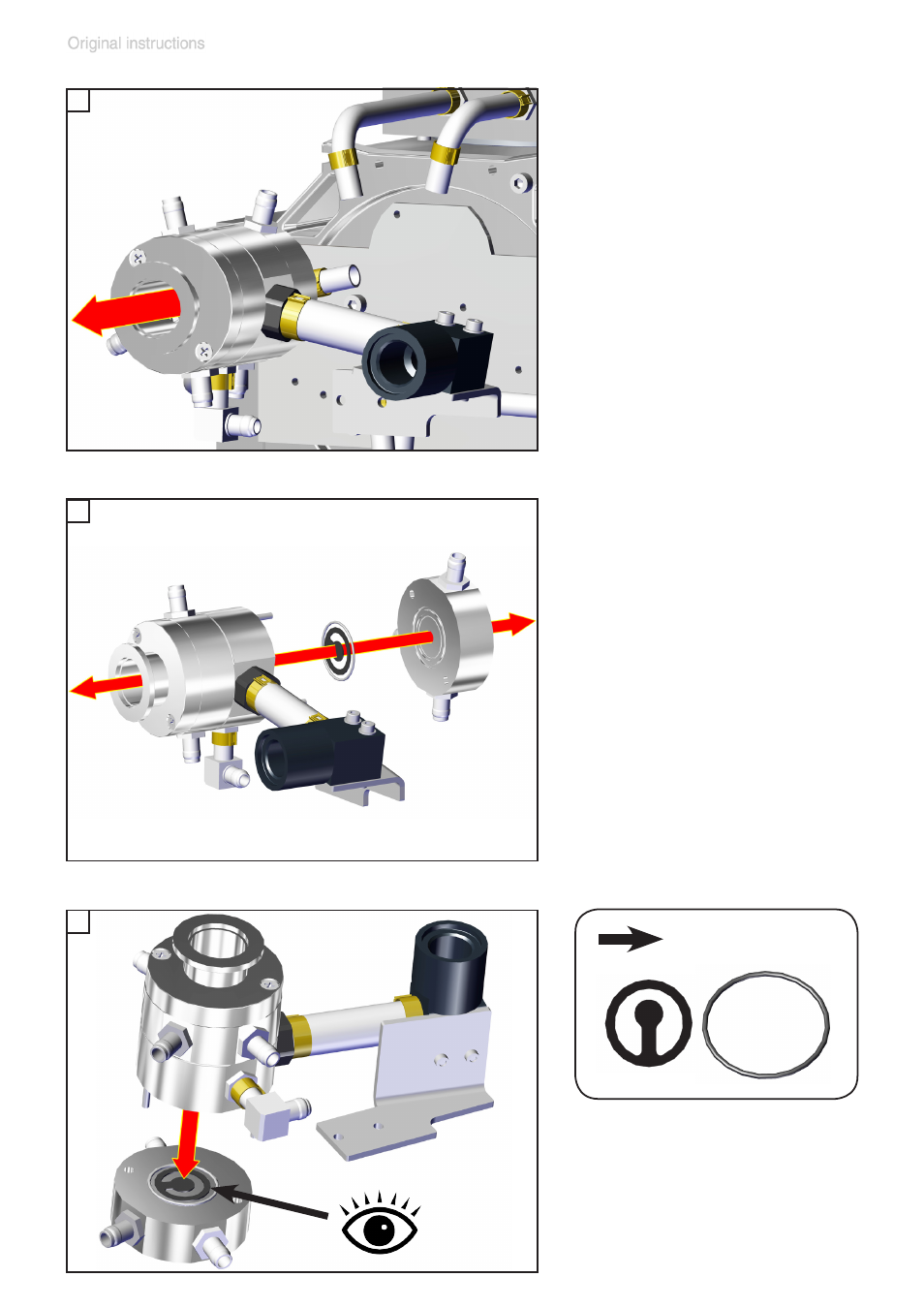 Original instructions