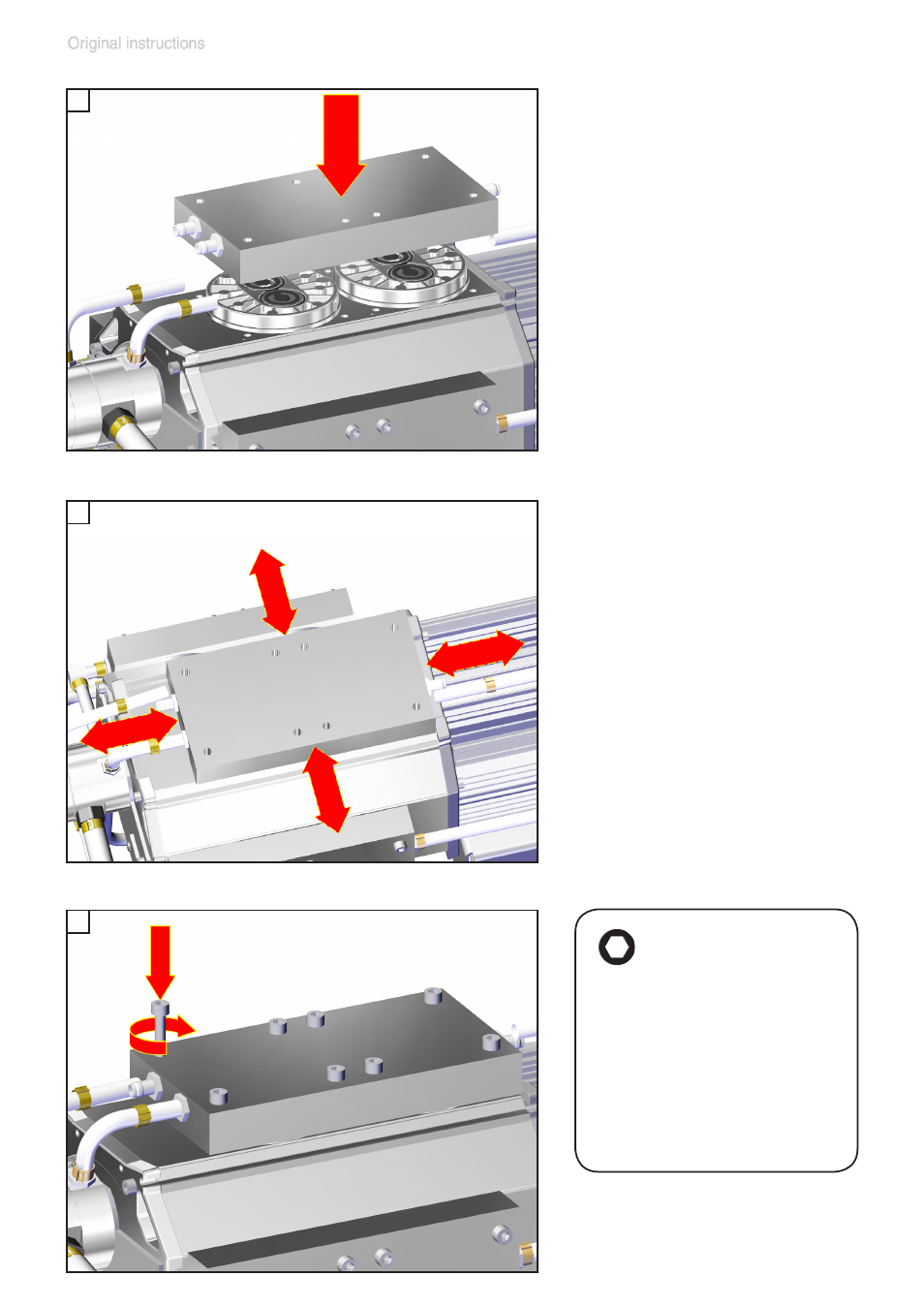 Original instructions