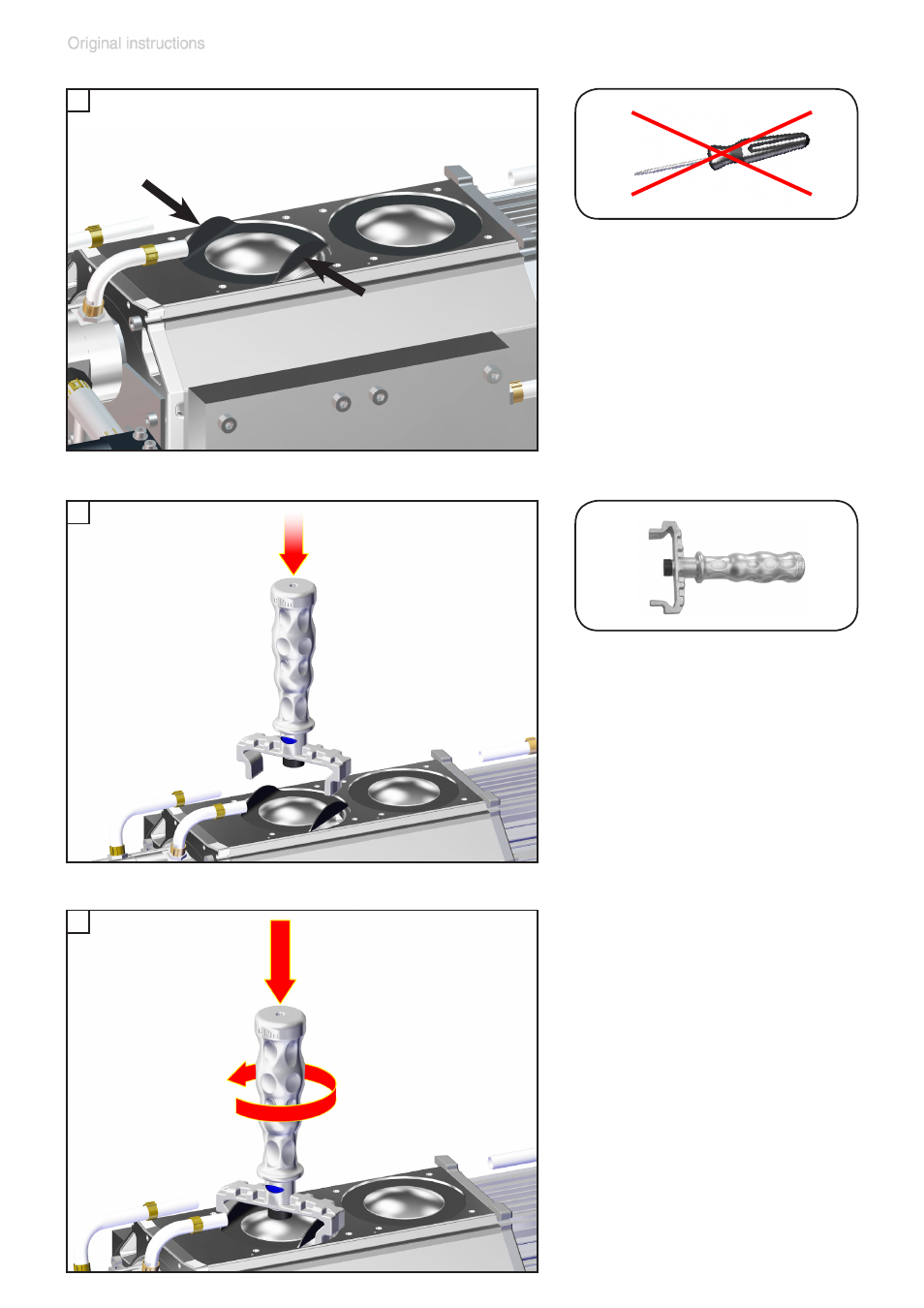 Original instructions