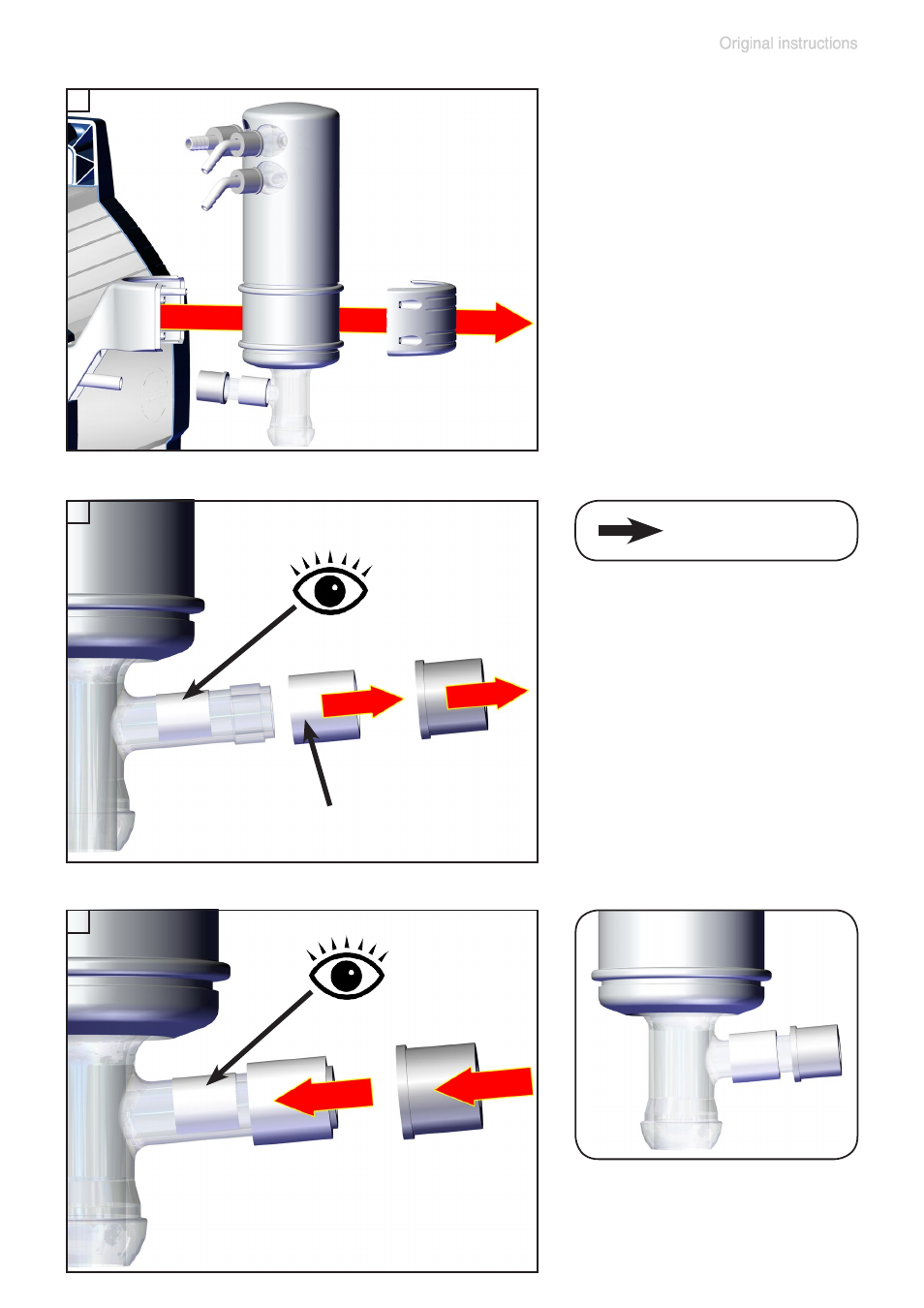 Original instructions