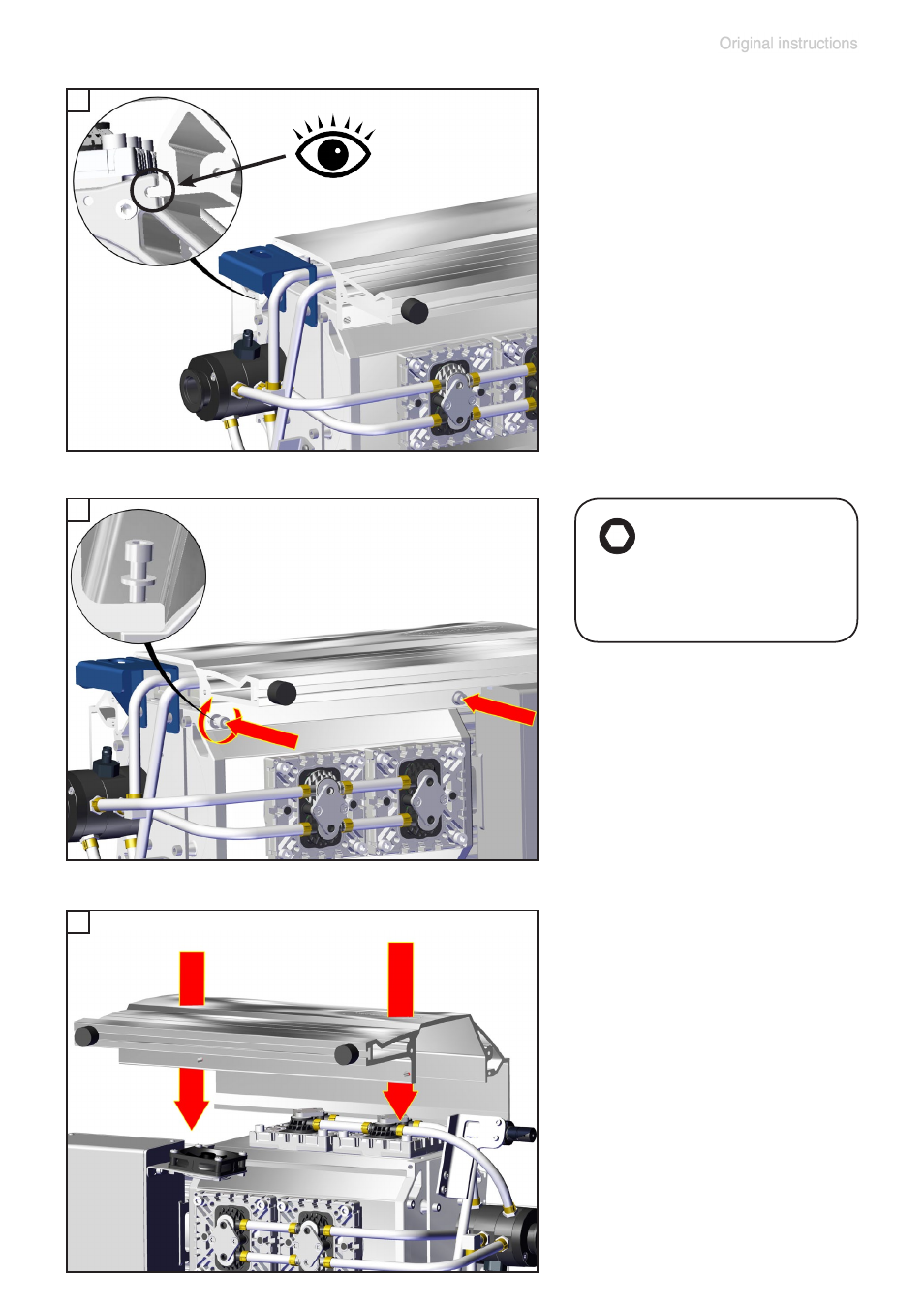 Original instructions