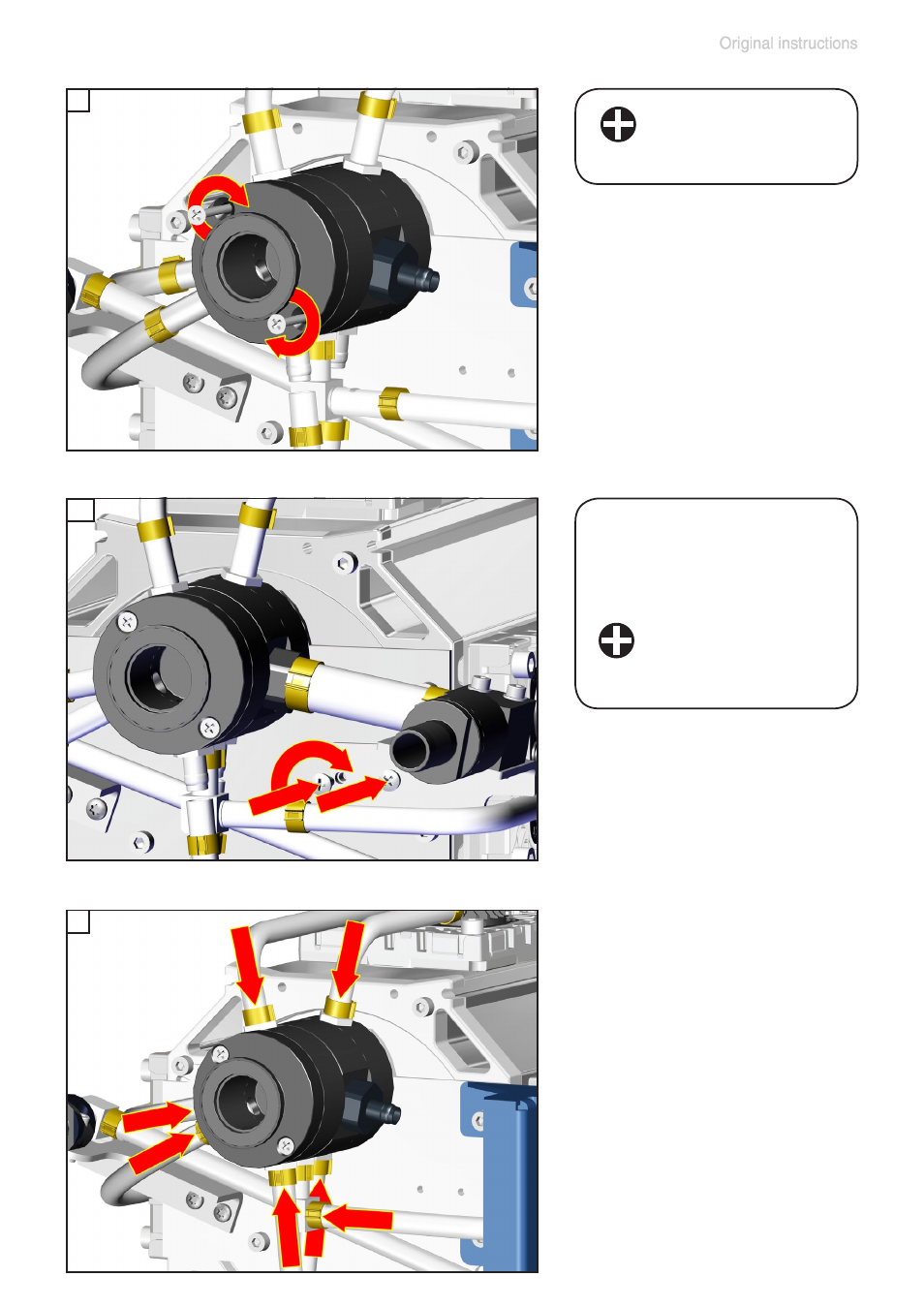 Original instructions