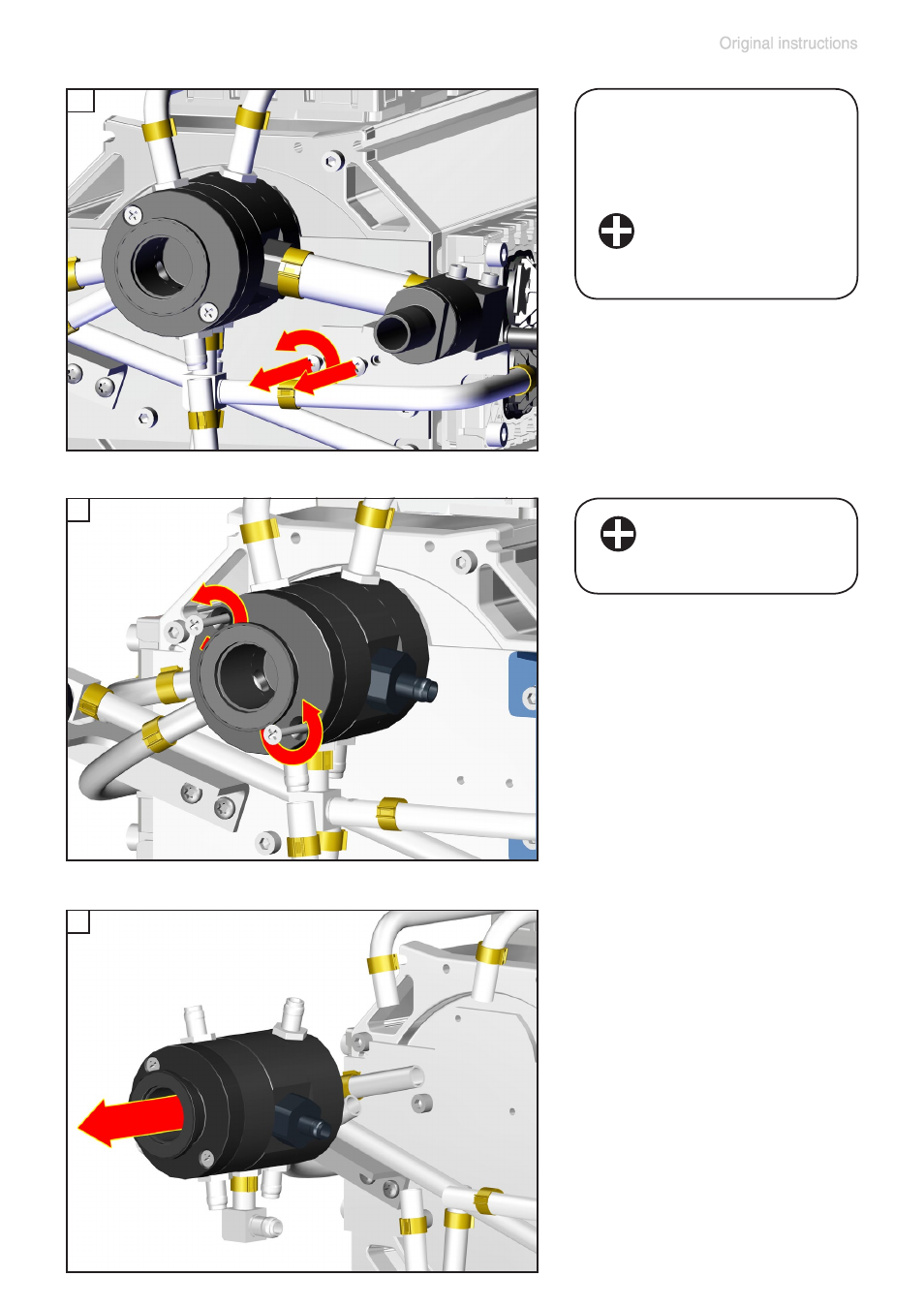 Original instructions