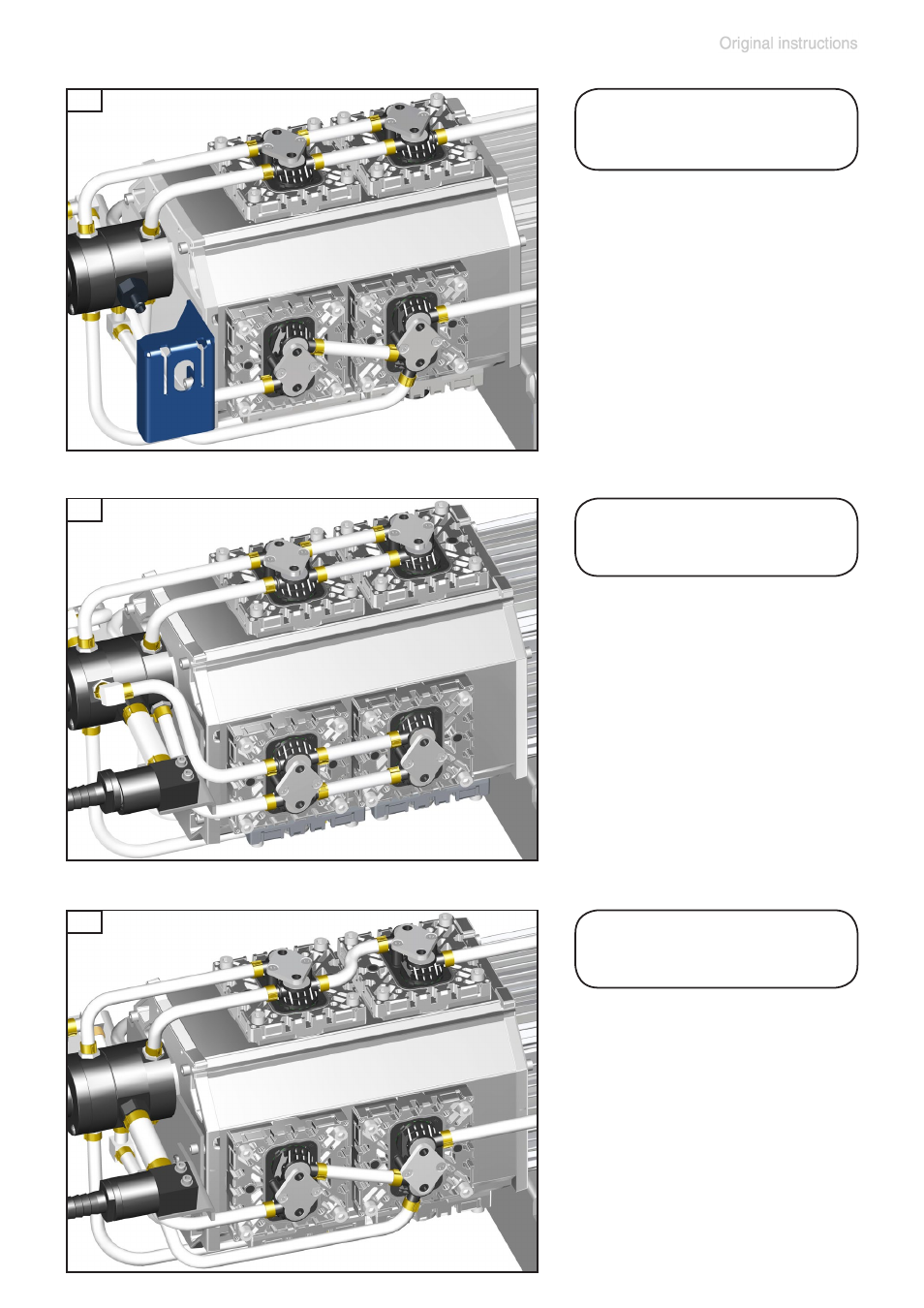 Original instructions