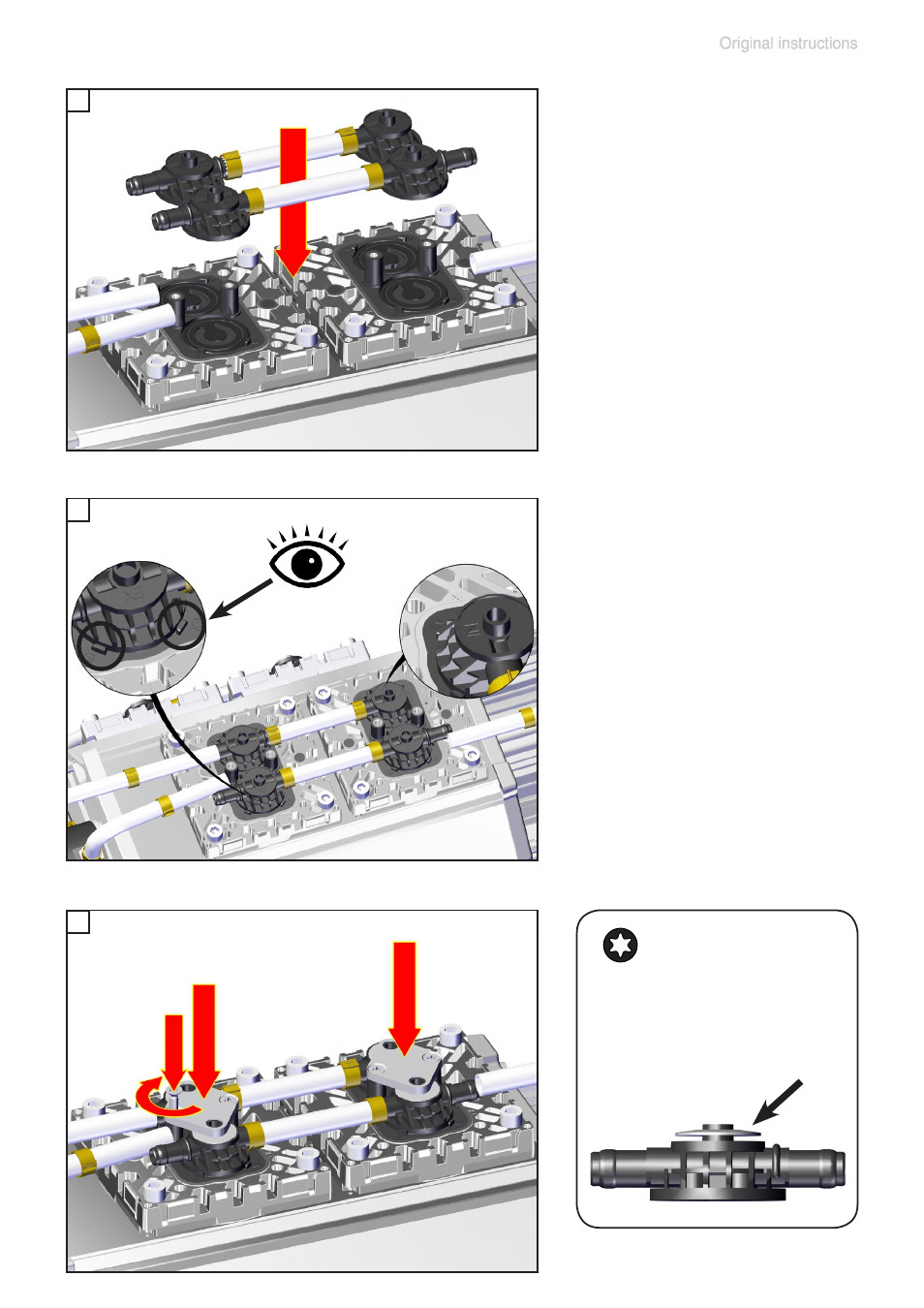 Original instructions