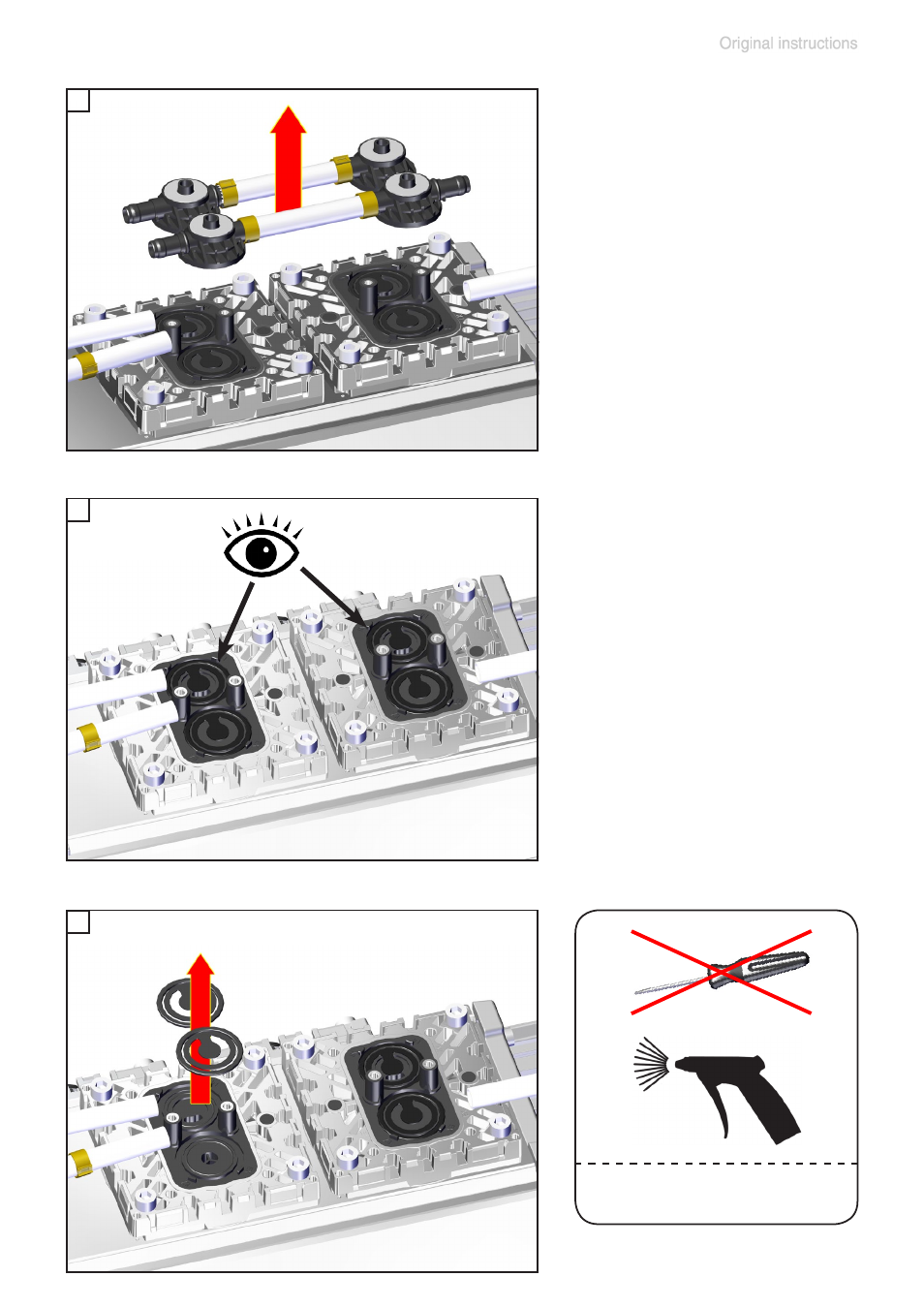 Original instructions