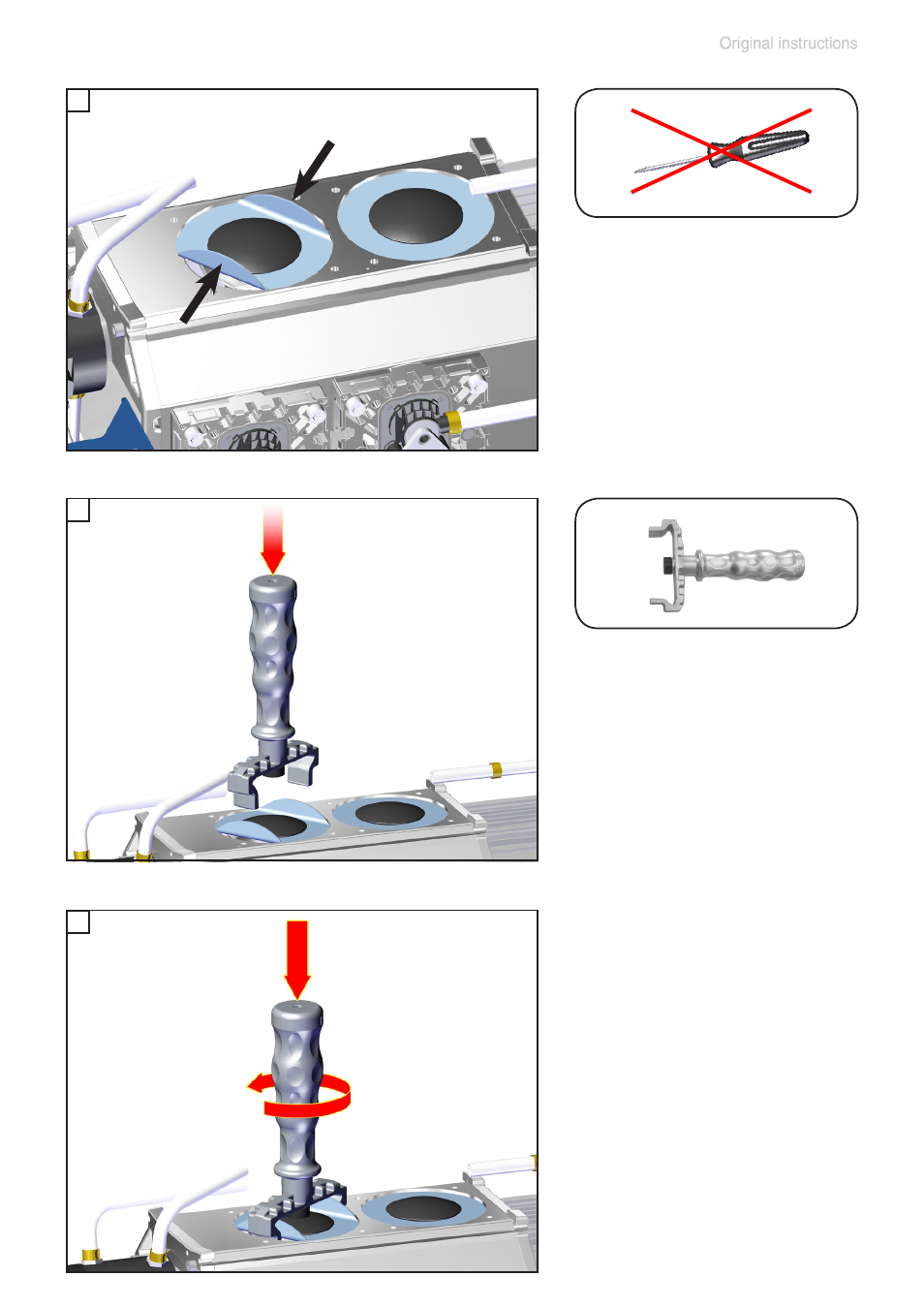 Original instructions