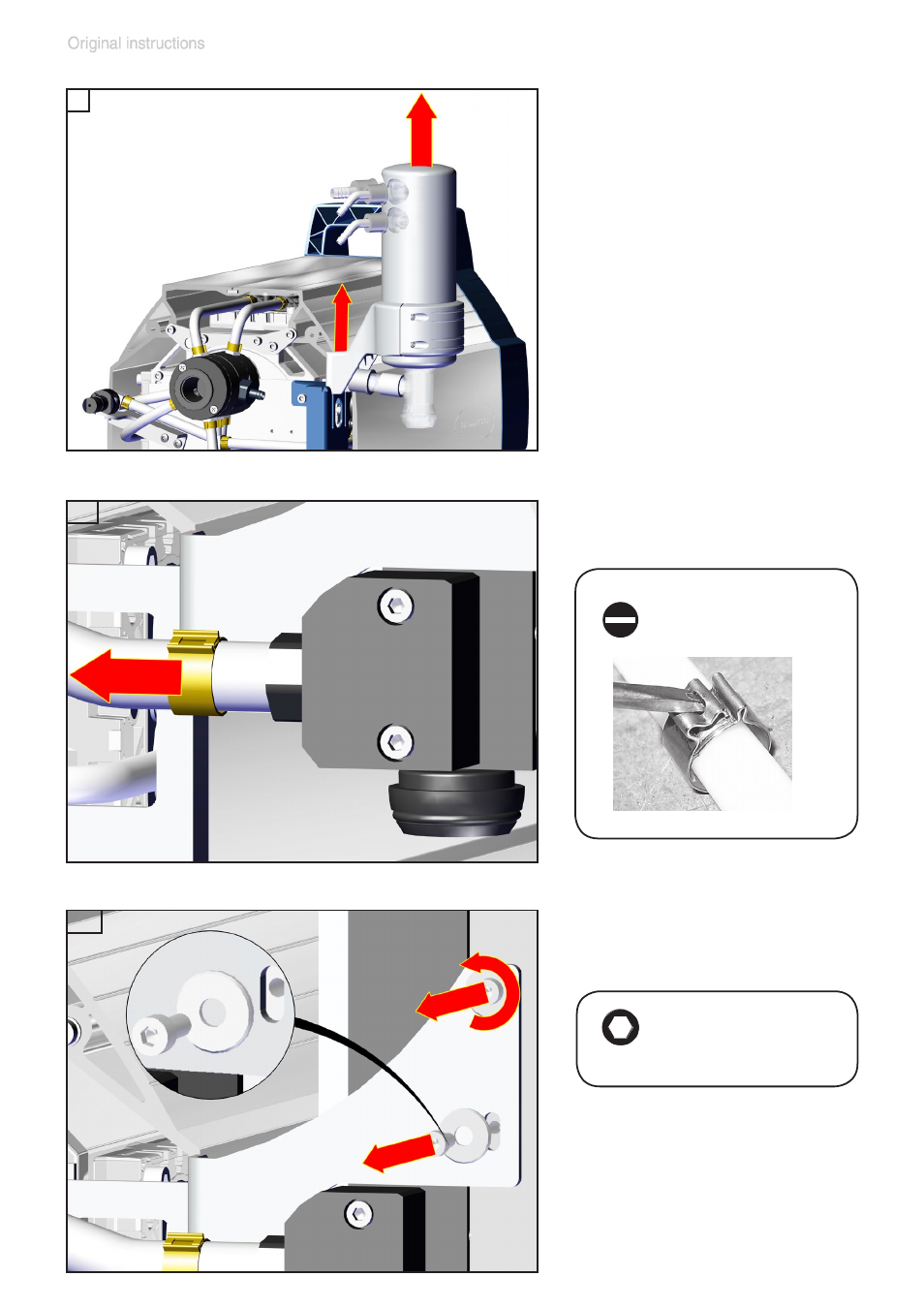 Original instructions