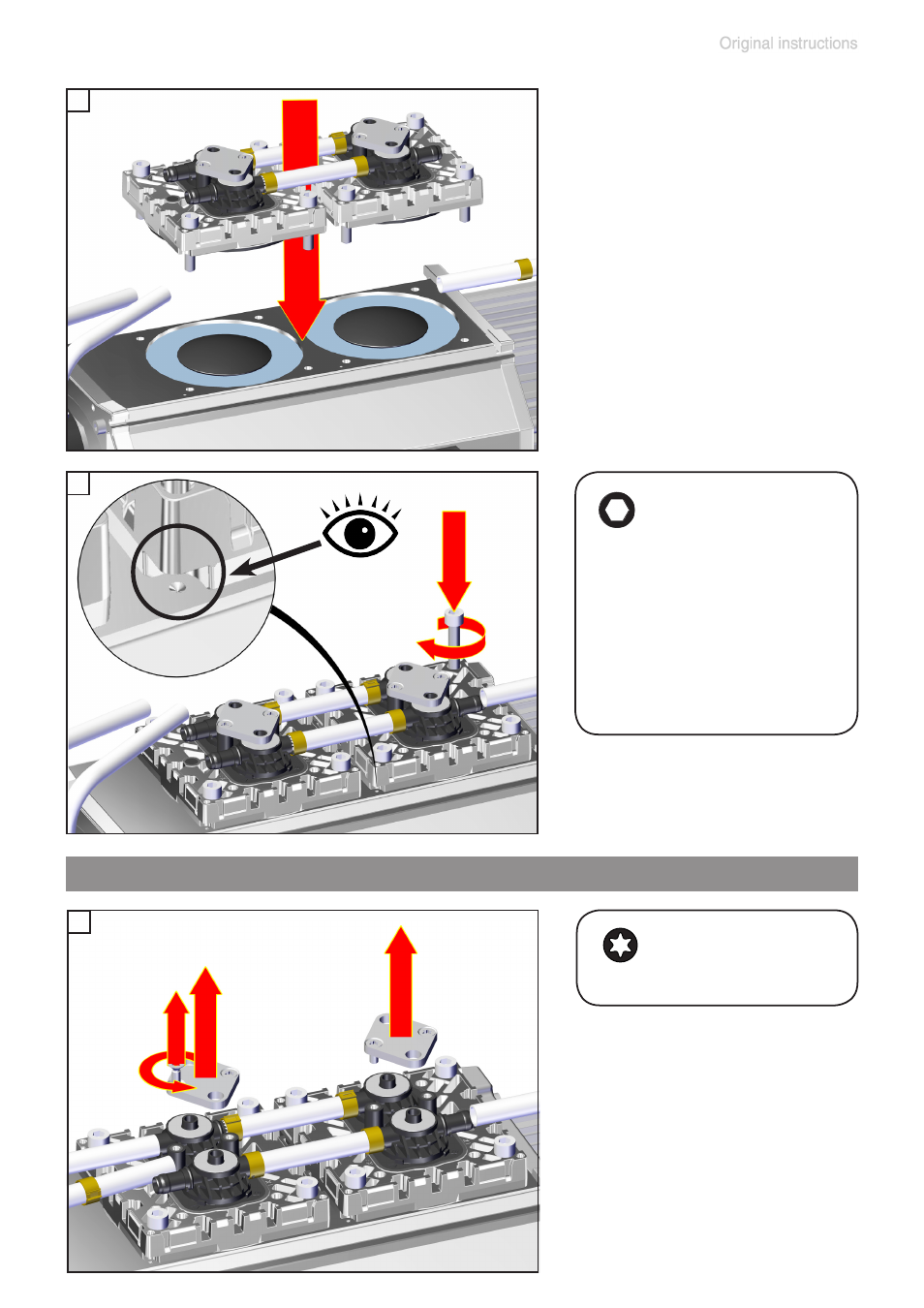 Original instructions